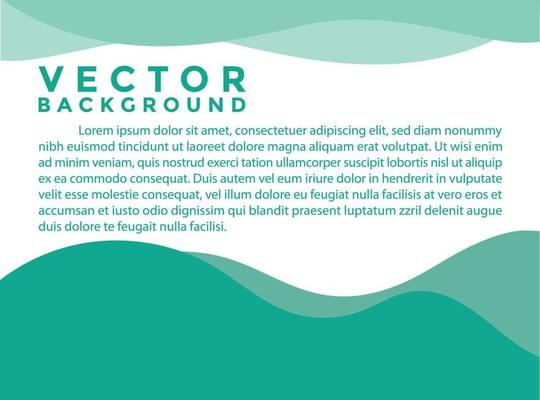 VECTOR
BACKGROUND

Lorem ipsum dolor sit amet, consectetuer adipiscing elit, sed diam nonummy nibh euismod tincidunt ut laoreet dolore magna aliquam erat volutpat. Ut wisi enim ad minim veniam, quis nostrud exerci tation ullamcorper suscipit lobortis nisl ut aliquip ex ea commodo consequat. Duis autem vel eum iriure dolor in hendrerit in vulputate velit esse molestie consequat, vel illum dolore eu feugiat nulla facilisis at vero eros et accumsan et iusto odio dignissim qui blandit praesent luptatum zzril delenit augue duis dolore te feugait nulla facilisi.