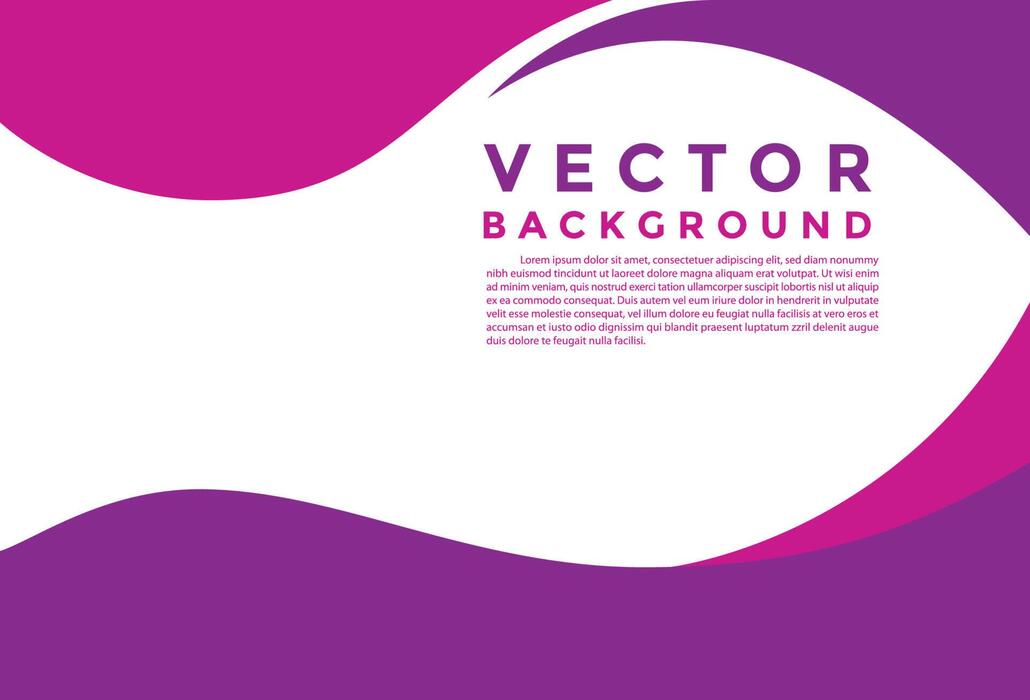 VECTOR
BACKGROUND

Lorem ipsum dolor sit amet, consectetuer adipiscing elit, sed diam nonummy nibh euismod tincidunt ut laoreet dolore magna aliquam erat volutpat. Ut wisi enim ad minim veniam, quis nostrud exerci tation ullamcorper suscipit lobortis nisl ut aliquip ex ea commodo consequat. Duis autem vel eum iriure dolor in hendrerit in vulputate velit esse molestie consequat, vel illum dolore eu feugiat nulla facilisis at vero eros et accumsan et iusto odio dignissim qui blandit praesent luptatum zzril delenit augue duis dolore te feugait nulla facilisi.