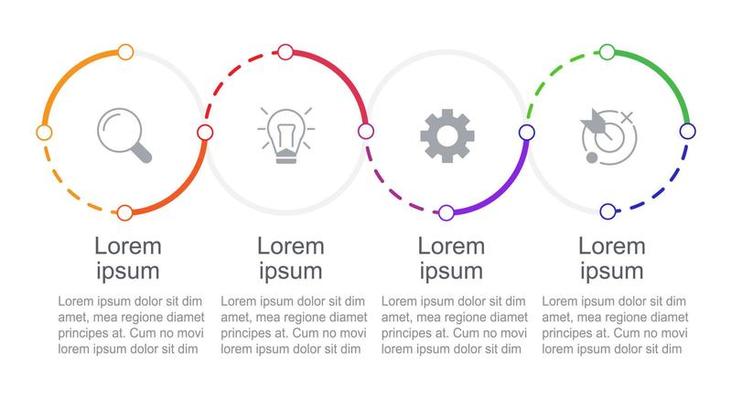 Lorem ipsum

Lorem ipsum dolor sit dim amet, mea regione diamet principes at. Cum no movi lorem ipsum dolor sit dim

Lorem ipsum

Lorem ipsum dolor sit dim amet, mea regione diamet principes at. Cum no movi lorem ipsum dolor sit dim

Lorem ipsum

Lorem ipsum dolor sit dim amet, mea regione diamet principes at. Cum no movi lorem ipsum dolor sit dim

Lorem ipsum

Lorem ipsum dolor sit dim amet, mea regione diamet principes at. Cum no movi lorem ipsum dolor sit dim