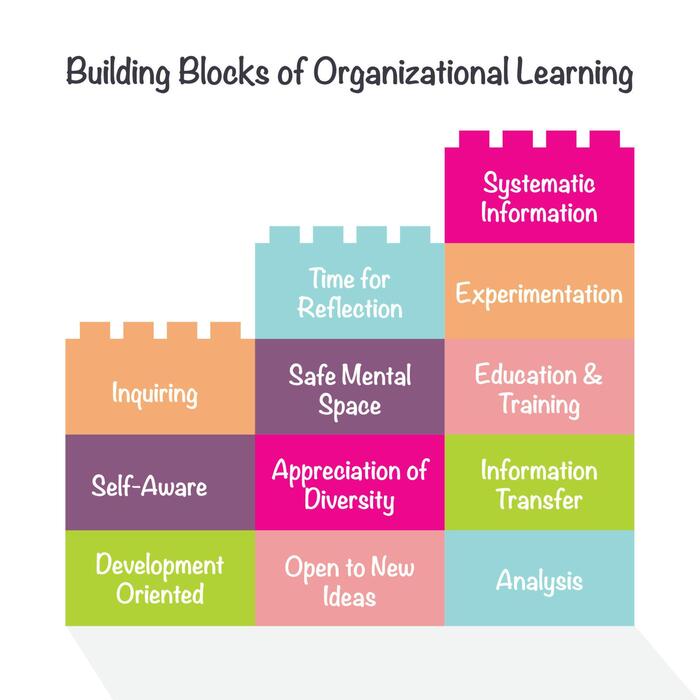 Building Blocks of Organizational Learning

Inquiring

Self-Aware

Development Oriented

Time for Reflection

Safe Mental Space

Appreciation of Diversity

Open to New Ideas

Systematic Information

Experimentation

Education & Training

Information Transfer

Analysis