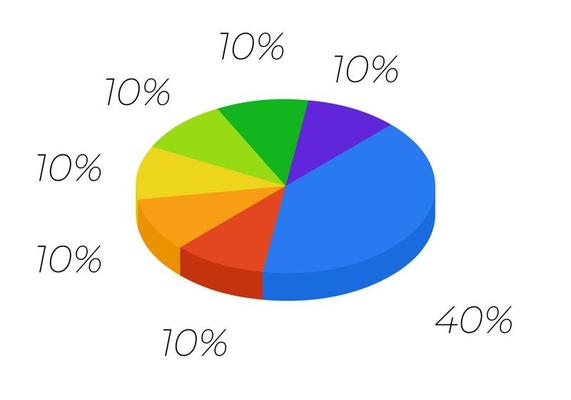 10%
10%
10%
10%
10%
10%
40%