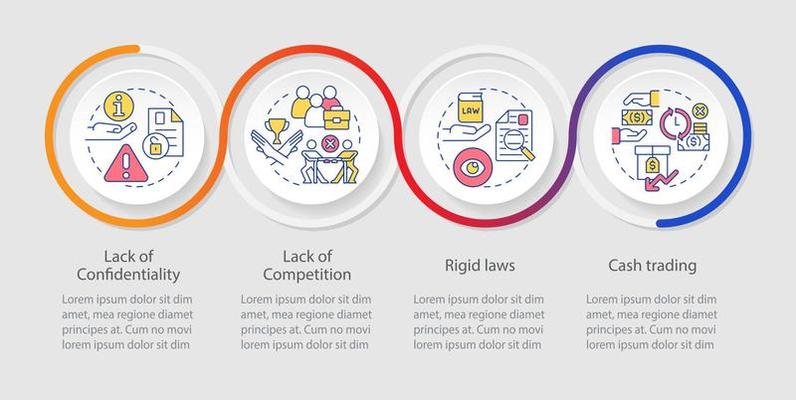 LAW

Lack of Confidentiality

Lorem ipsum dolor sit dim amet, mea regione diamet principes at. Cum no movi lorem ipsum dolor sit dim

Lack of Competition

Lorem ipsum dolor sit dim amet, mea regione diamet principes at. Cum no movi lorem ipsum dolor sit dim

Rigid laws

Lorem ipsum dolor sit dim amet, mea regione diamet principes at. Cum no movi lorem ipsum dolor sit dim

Cash trading

Lorem ipsum dolor sit dim amet, mea regione diamet principes at. Cum no movi lorem ipsum dolor sit dim