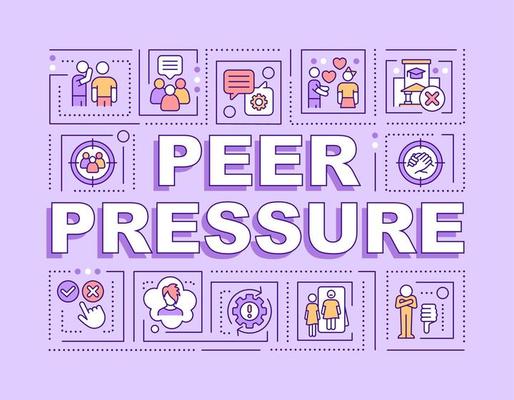 PEER
PRESSURE