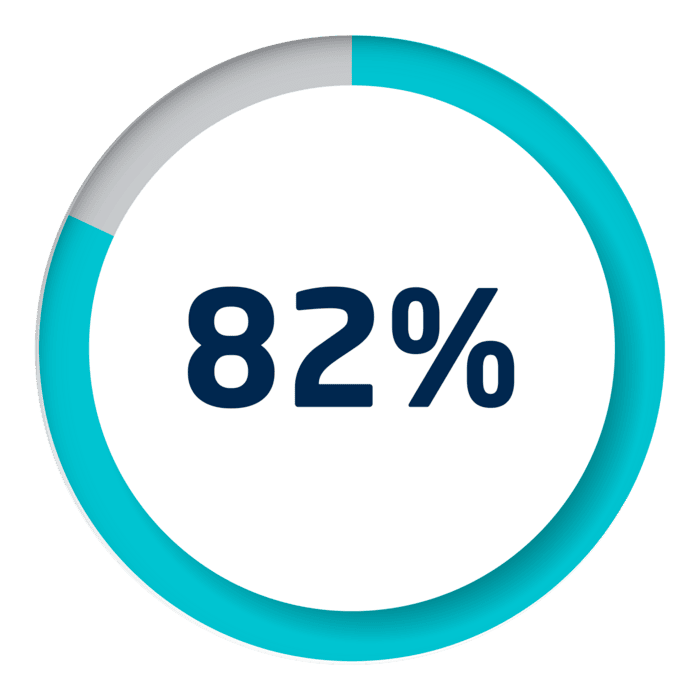 82%