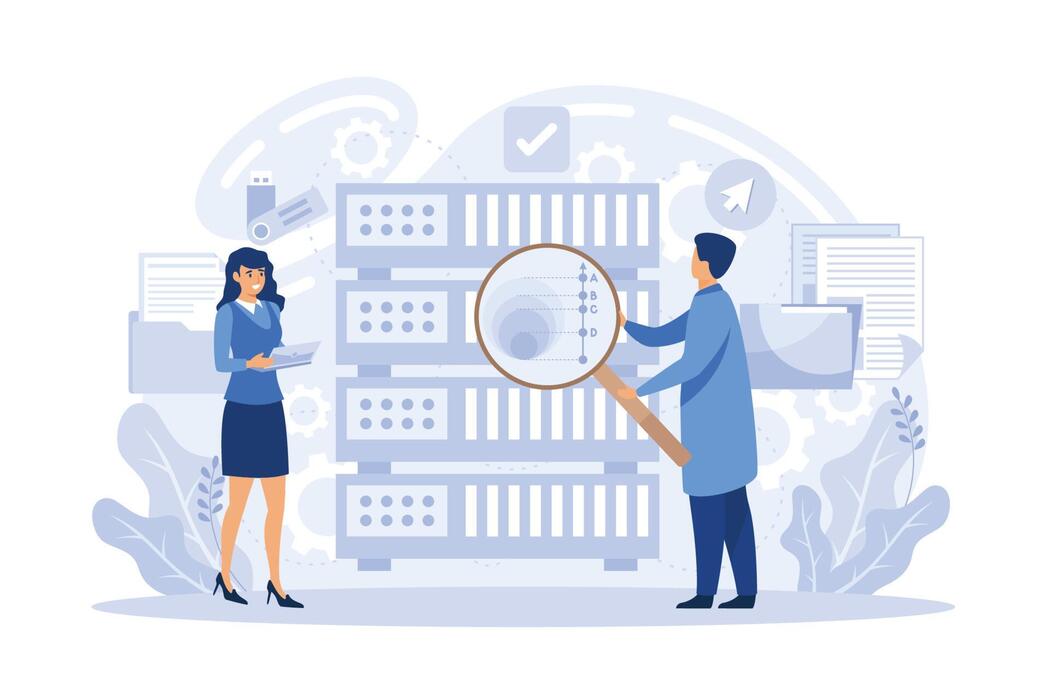 A
B
C
D