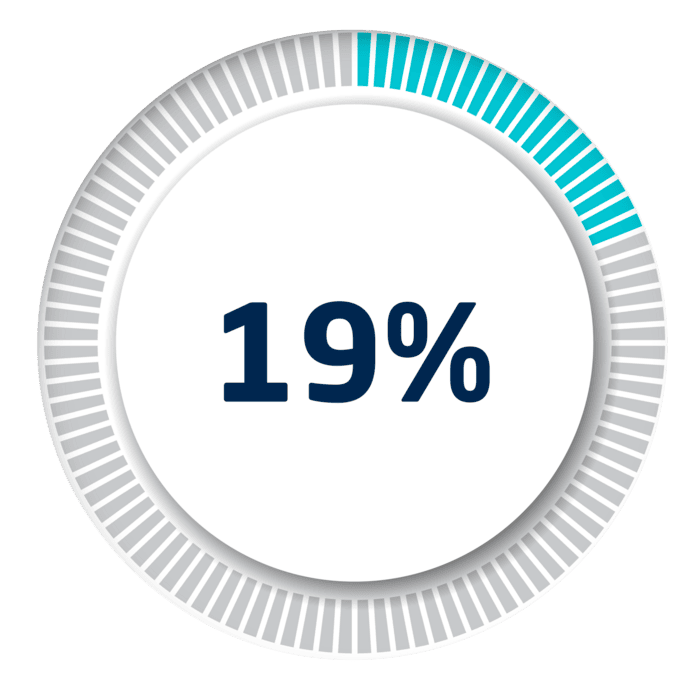 19%