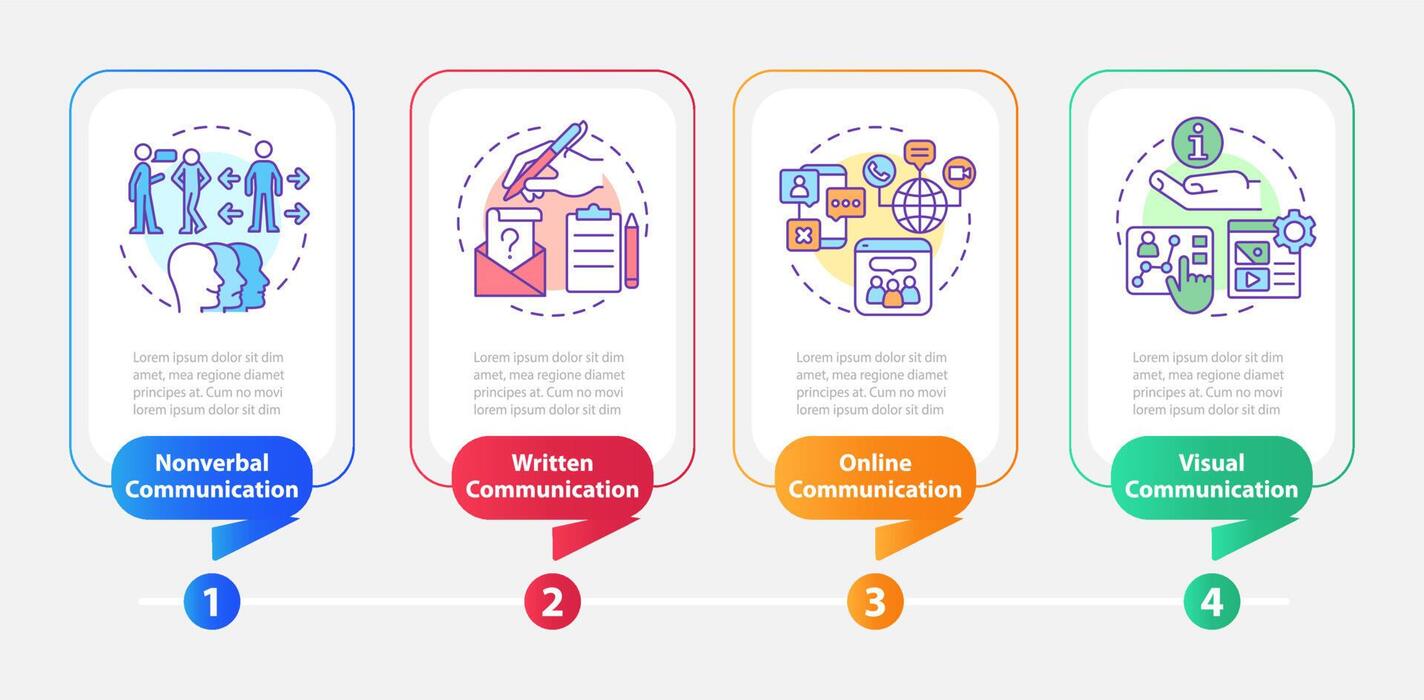 Lorem ipsum dolor sit dim amet, mea regione diamet principes at. Cum no movi lorem ipsum dolor sit dim

Nonverbal Communication

1

Lorem ipsum dolor sit dim amet, mea regione diamet principes at. Cum no movi lorem ipsum dolor sit dim

Written Communication

2

Lorem ipsum dolor sit dim amet, mea regione diamet principes at. Cum no movi lorem ipsum dolor sit dim

Online Communication

3

Lorem ipsum dolor sit dim amet, mea regione diamet principes at. Cum no movi lorem ipsum dolor sit dim

Visual Communication

4