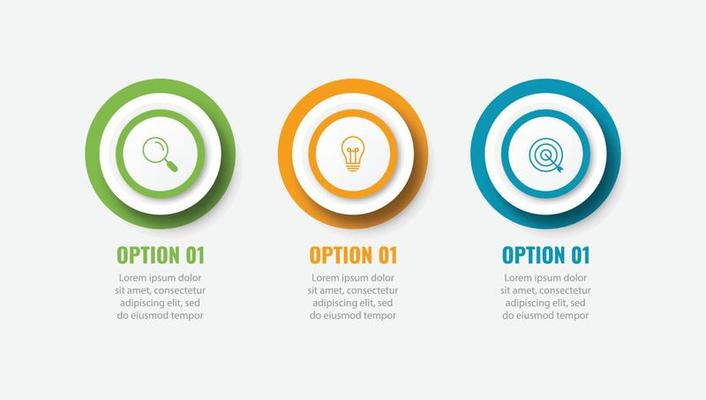 OPTION 01

Lorem ipsum dolor sit amet, consectetur adipiscing elit, sed do eiusmod tempor

OPTION 01

Lorem ipsum dolor sit amet, consectetur adipiscing elit, sed do eiusmod tempor

OPTION 01

Lorem ipsum dolor sit amet, consectetur adipiscing elit, sed do eiusmod tempor