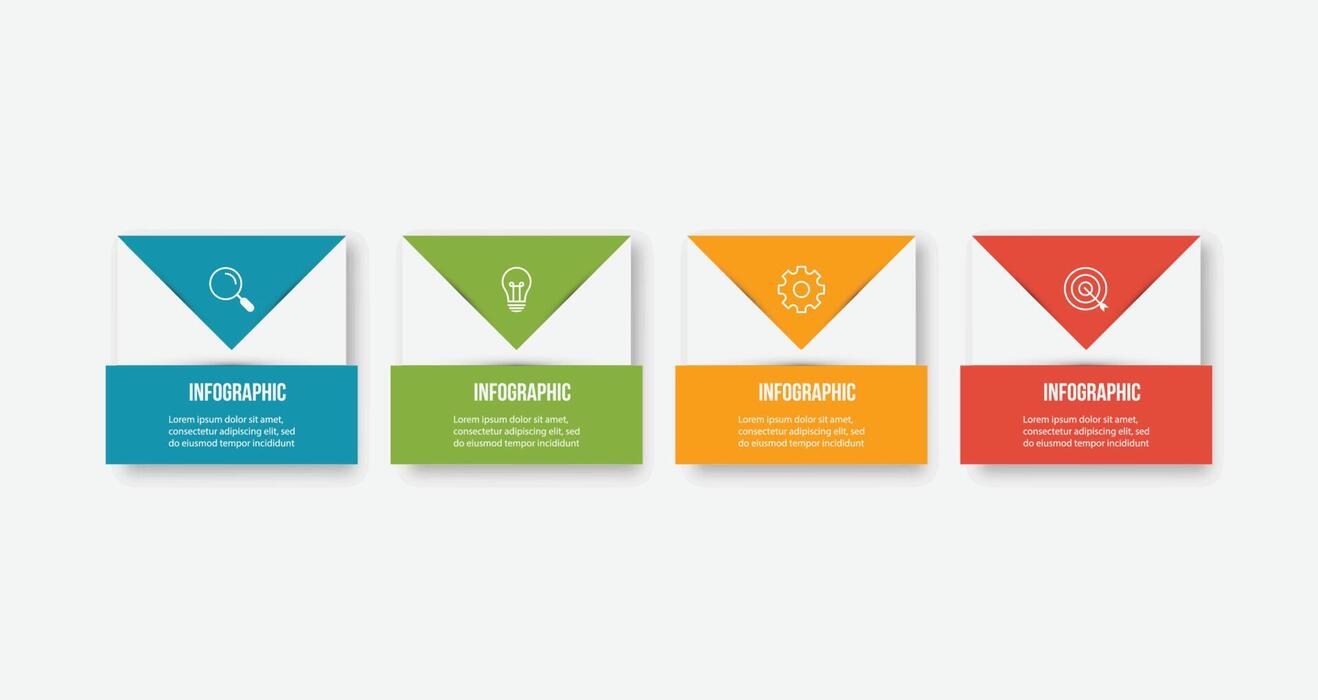 INFOGRAPHIC

Lorem ipsum dolor sit amet, consectetur adipiscing elit, sed do eiusmod tempor incididunt

INFOGRAPHIC

Lorem ipsum dolor sit amet, consectetur adipiscing elit, sed do eiusmod tempor incididunt

INFOGRAPHIC

Lorem ipsum dolor sit amet, consectetur adipiscing elit, sed do eiusmod tempor incididunt

INFOGRAPHIC

Lorem ipsum dolor sit amet, consectetur adipiscing elit, sed do eiusmod tempor incididunt