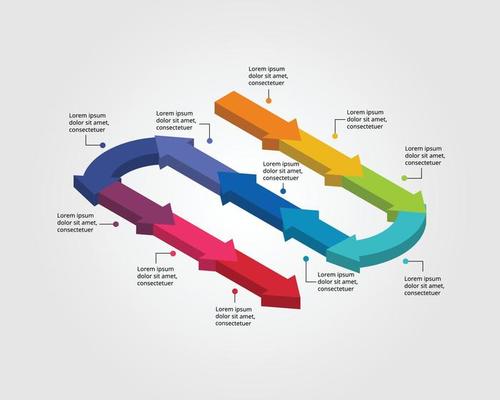 Lorem ipsum dolor sit amet, consectetuer

Lorem ipsum dolor sit amet, consectetuer

Lorem ipsum dolor sit amet, consectetuer

Lorem ipsum dolor sit amet, consectetuer

Lorem ipsum dolor sit amet, consectetuer

Lorem ipsum dolor sit amet, consectetuer

Lorem ipsum dolor sit amet, consectetuer

Lorem ipsum dolor sit amet, consectetuer

Lorem ipsum dolor sit amet, consectetuer

Lorem ipsum dolor sit amet, consectetuer

Lorem ipsum dolor sit amet, consectetuer