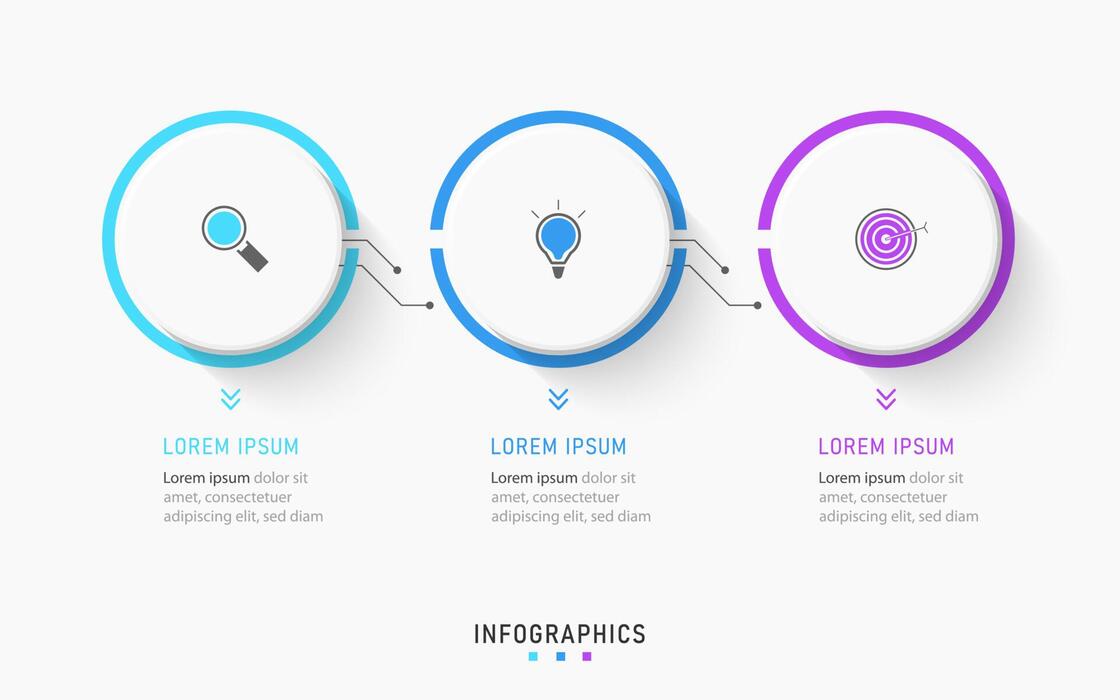 LOREM IPSUM

Lorem ipsum dolor sit amet, consectetuer adipiscing elit, sed diam

LOREM IPSUM

Lorem ipsum dolor sit amet, consectetuer adipiscing elit, sed diam

LOREM IPSUM

Lorem ipsum dolor sit amet, consectetuer adipiscing elit, sed diam

INFOGRAPHICS