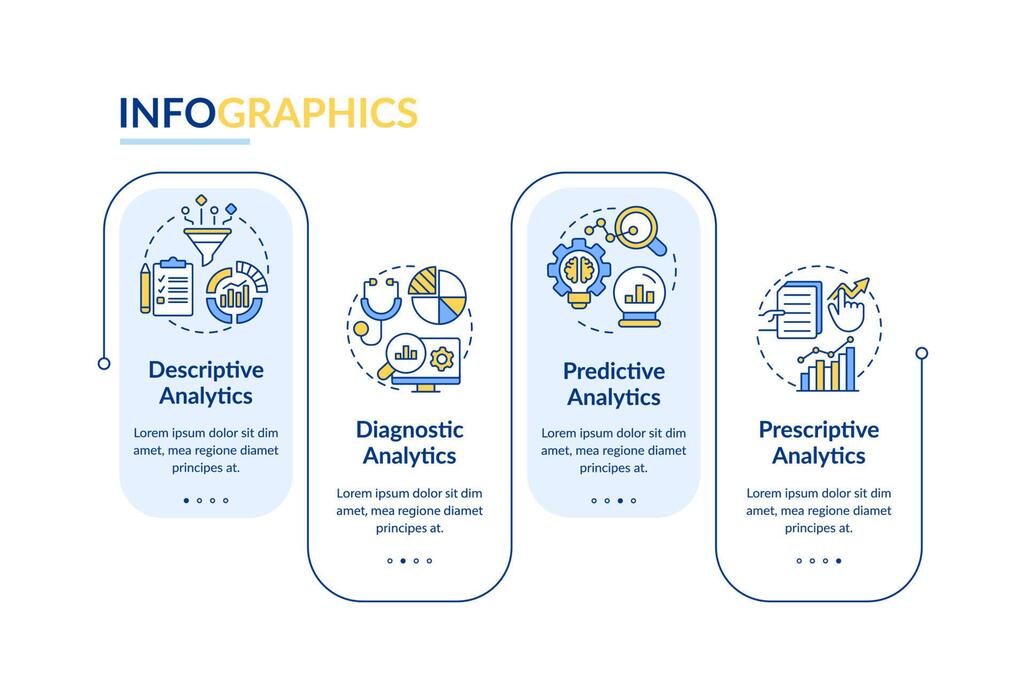 INFOGRAPHICS

Descriptive Analytics

Lorem ipsum dolor sit dim amet, mea regione diamet principes at.

Diagnostic Analytics

Lorem ipsum dolor sit dim amet, mea regione diamet principes at.

Predictive Analytics

Lorem ipsum dolor sit dim amet, mea regione diamet principes at.

Prescriptive Analytics

Lorem ipsum dolor sit dim amet, mea regione diamet principes at.