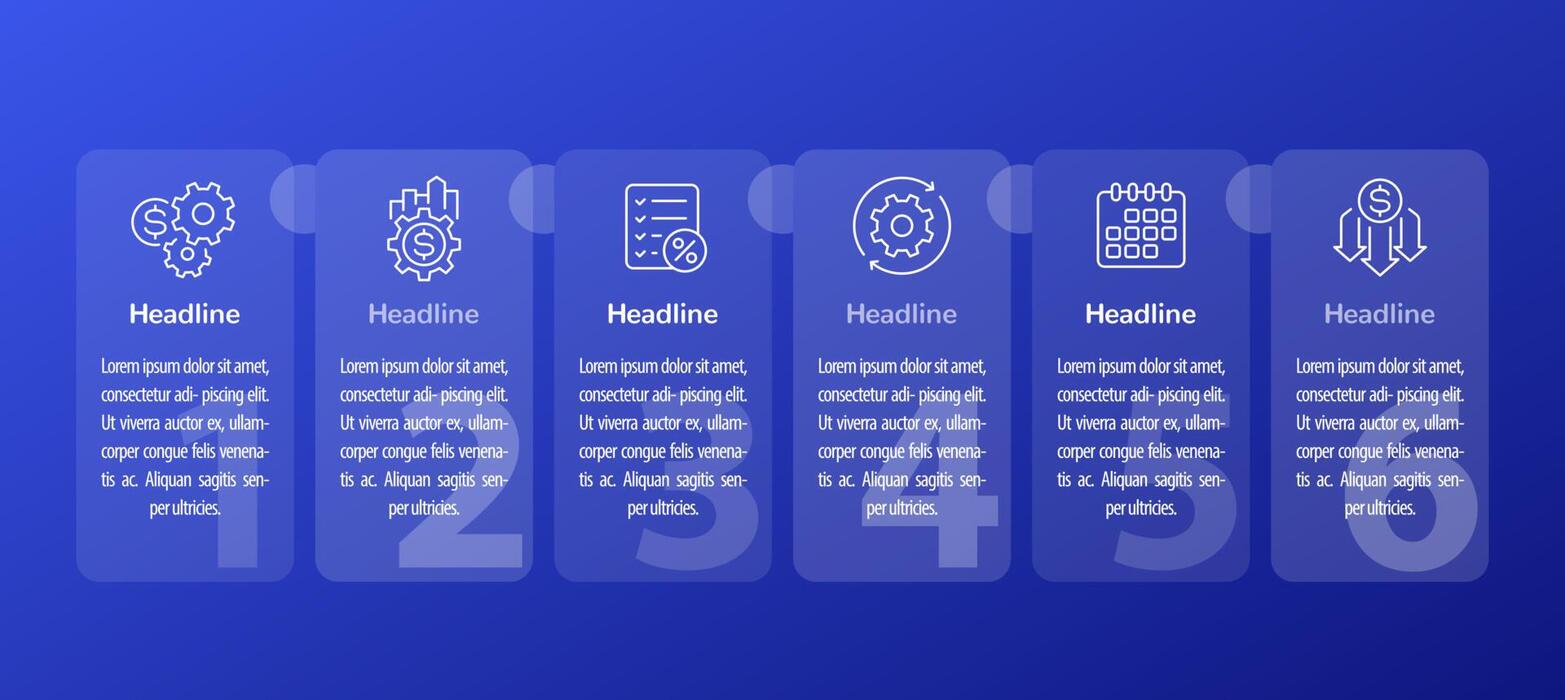 Headline

Lorem ipsum dolor sit amet, consectetur adi- piscing elit. Ut viverra auctor ex, ullamcorper congue felis venenatis ac. Aliquan sagitis senper ultricies.

1

Headline

Lorem ipsum dolor sit amet, consectetur adi- piscing elit. Ut viverra auctor ex, ullamcorper congue felis venenatis ac. Aliquan sagitis senper ultricies.

2

Headline

Lorem ipsum dolor sit amet, consectetur adi- piscing elit. Ut viverra auctor ex, ullamcorper congue felis venenatis ac. Aliquan sagitis senper ultricies.

3

Headline

Lorem ipsum dolor sit amet, consectetur adi- piscing elit. Ut viverra auctor ex, ullamcorper congue felis venenatis ac. Aliquan sagitis senper ultricies.

4

Headline

Lorem ipsum dolor sit amet, consectetur adi- piscing elit. Ut viverra auctor ex, ullamcorper congue felis venenatis ac. Aliquan sagitis senper ultricies.

5

Headline

Lorem ipsum dolor sit amet, consectetur adi- piscing elit. Ut viverra auctor ex, ullamcorper congue felis venenatis ac. Aliquan sagitis senper ultricies.

6