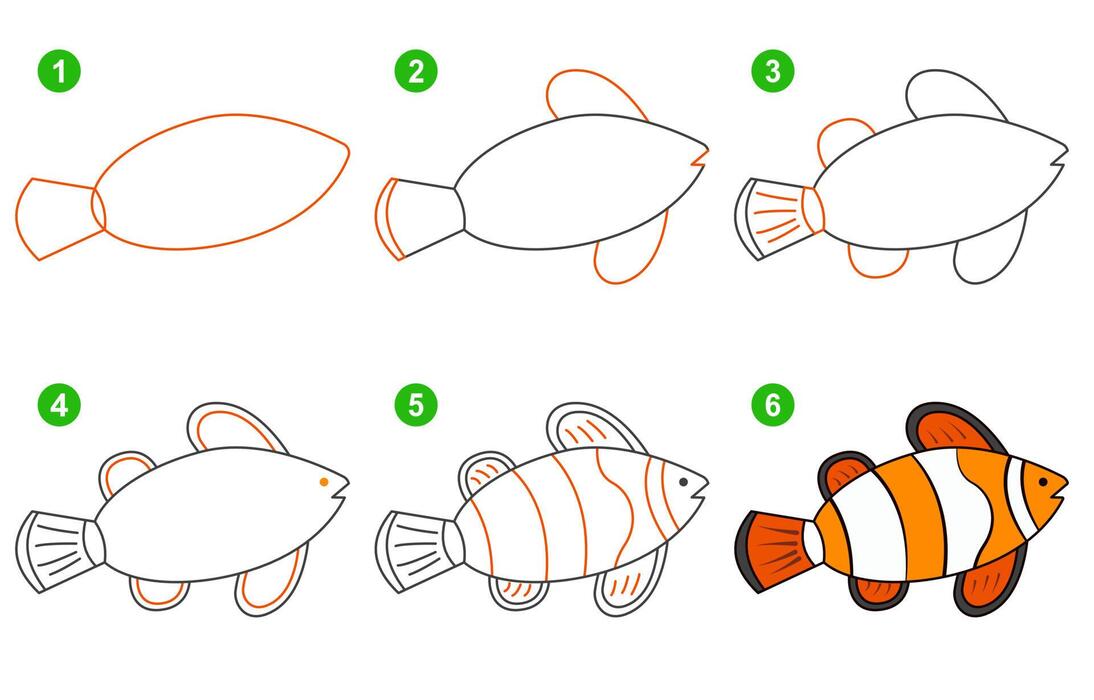 1

2

3

4

5

6