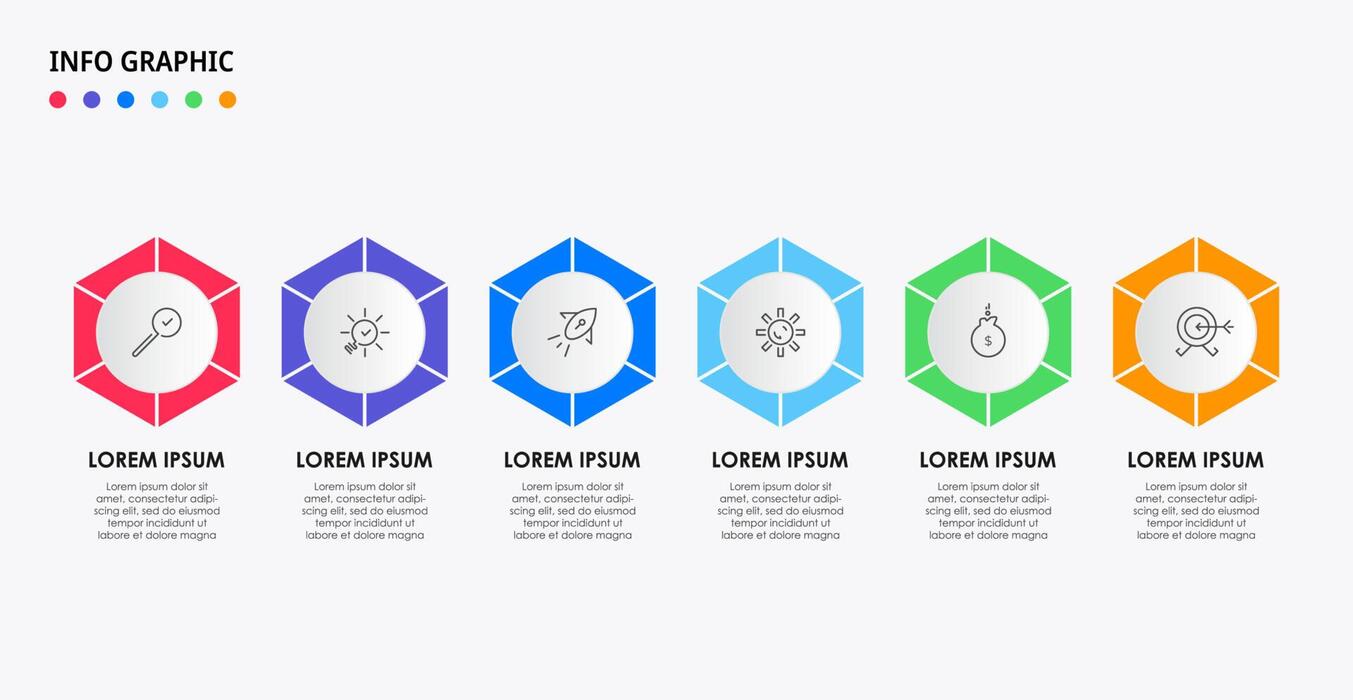 INFO GRAPHIC

LOREM IPSUM

Lorem ipsum dolor sit amet, consectetur adipiscing elit, sed do eiusmod tempor incididunt ut labore et dolore magna

LOREM IPSUM

Lorem ipsum dolor sit amet, consectetur adipiscing elit, sed do eiusmod tempor incididunt ut labore et dolore magna

LOREM IPSUM

Lorem ipsum dolor sit amet, consectetur adipiscing elit, sed do eiusmod tempor incididunt ut labore et dolore magna

LOREM IPSUM

Lorem ipsum dolor sit amet, consectetur adipiscing elit, sed do eiusmod tempor incididunt ut labore et dolore magna

LOREM IPSUM

Lorem ipsum dolor sit amet, consectetur adipiscing elit, sed do eiusmod tempor incididunt ut labore et dolore magna

LOREM IPSUM

Lorem ipsum dolor sit amet, consectetur adipiscing elit, sed do eiusmod tempor incididunt ut labore et dolore magna