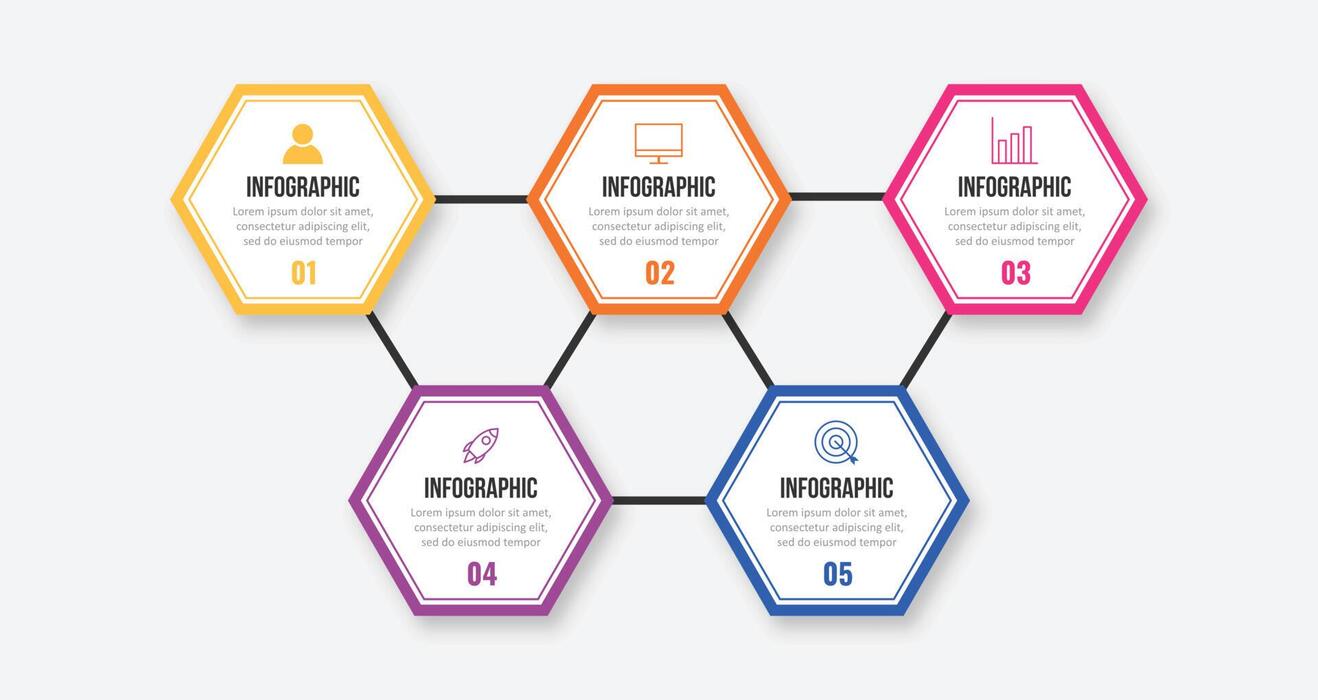 INFOGRAPHIC
Lorem ipsum dolor sit amet, consectetur adipiscing elit, sed do eiusmod tempor
01

INFOGRAPHIC
Lorem ipsum dolor sit amet, consectetur adipiscing elit, sed do eiusmod tempor
02

INFOGRAPHIC
Lorem ipsum dolor sit amet, consectetur adipiscing elit, sed do eiusmod tempor
03

INFOGRAPHIC
Lorem ipsum dolor sit amet, consectetur adipiscing elit, sed do eiusmod tempor
04

INFOGRAPHIC
Lorem ipsum dolor sit amet, consectetur adipiscing elit, sed do eiusmod tempor
05