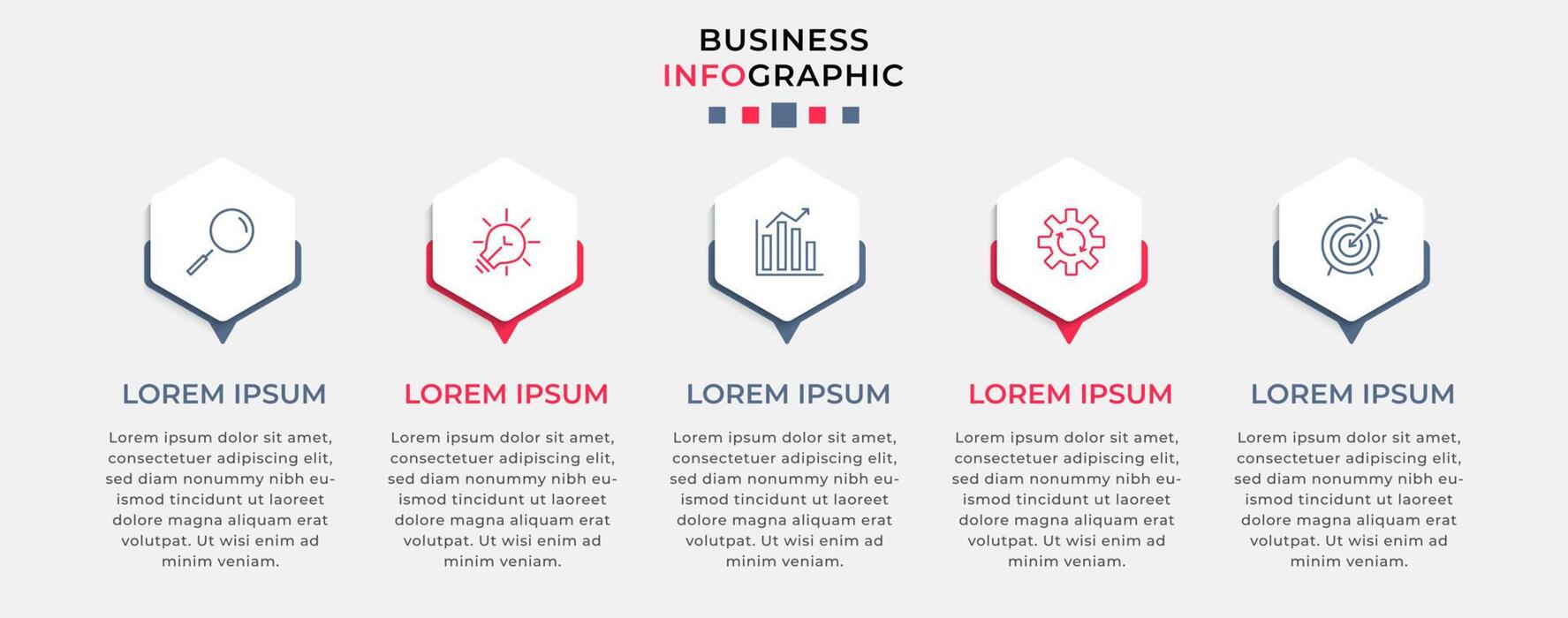 BUSINESS
INFOGRAPHIC

LOREM IPSUM

Lorem ipsum dolor sit amet, consectetuer adipiscing elit, sed diam nonummy nibh euismod tincidunt ut laoreet dolore magna aliquam erat volutpat. Ut wisi enim ad minim veniam.

LOREM IPSUM

Lorem ipsum dolor sit amet, consectetuer adipiscing elit, sed diam nonummy nibh euismod tincidunt ut laoreet dolore magna aliquam erat volutpat. Ut wisi enim ad minim veniam.

LOREM IPSUM

Lorem ipsum dolor sit amet, consectetuer adipiscing elit, sed diam nonummy nibh euismod tincidunt ut laoreet dolore magna aliquam erat volutpat. Ut wisi enim ad minim veniam.

LOREM IPSUM

Lorem ipsum dolor sit amet, consectetuer adipiscing elit, sed diam nonummy nibh euismod tincidunt ut laoreet dolore magna aliquam erat volutpat. Ut wisi enim ad minim veniam.

LOREM IPSUM

Lorem ipsum dolor sit amet, consectetuer adipiscing elit, sed diam nonummy nibh euismod tincidunt ut laoreet dolore magna aliquam erat volutpat. Ut wisi enim ad minim veniam.