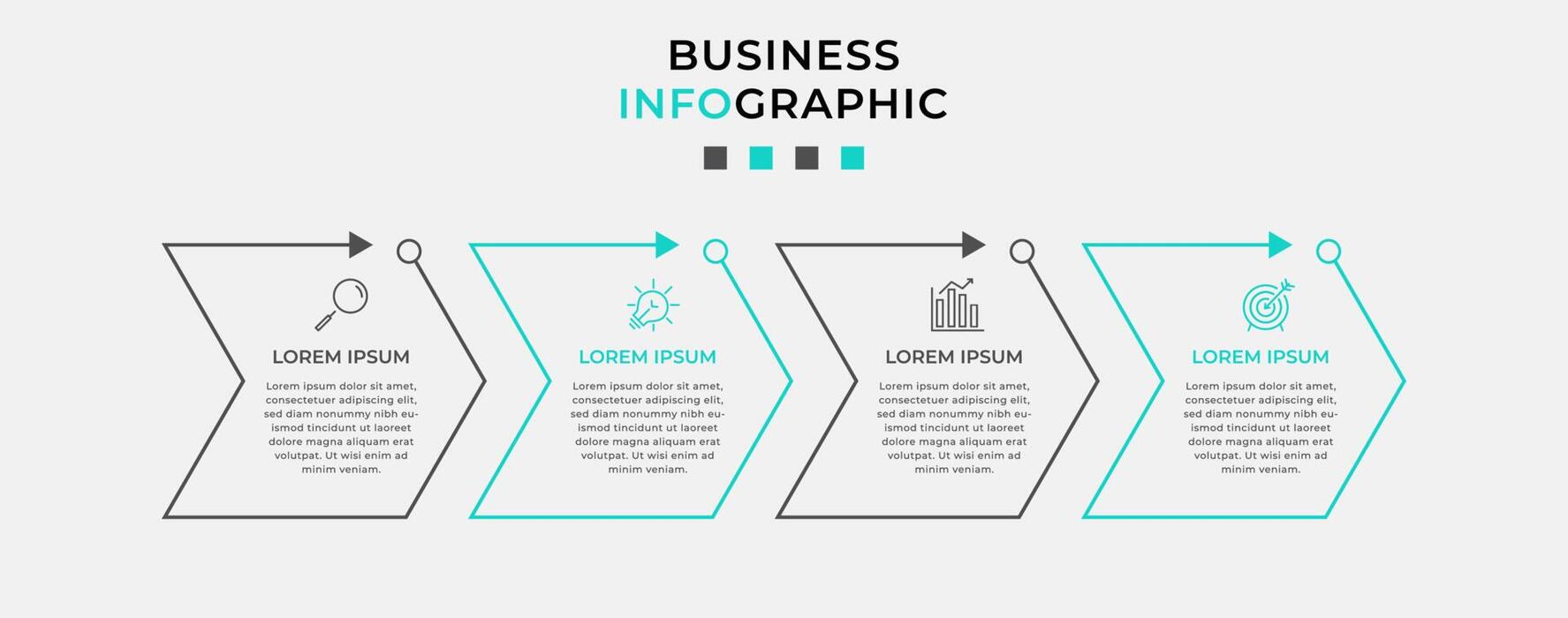 BUSINESS
INFOGRAPHIC

LOREM IPSUM

Lorem ipsum dolor sit amet, consectetuer adipiscing elit, sed diam nonummy nibh euismod tincidunt ut laoreet dolore magna aliquam erat volutpat. Ut wisi enim ad minim veniam.

LOREM IPSUM

Lorem ipsum dolor sit amet, consectetuer adipiscing elit, sed diam nonummy nibh euismod tincidunt ut laoreet dolore magna aliquam erat volutpat. Ut wisi enim ad minim veniam.

LOREM IPSUM

Lorem ipsum dolor sit amet, consectetuer adipiscing elit, sed diam nonummy nibh euismod tincidunt ut laoreet dolore magna aliquam erat volutpat. Ut wisi enim ad minim veniam.

LOREM IPSUM

Lorem ipsum dolor sit amet, consectetuer adipiscing elit, sed diam nonummy nibh euismod tincidunt ut laoreet dolore magna aliquam erat volutpat. Ut wisi enim ad minim veniam.