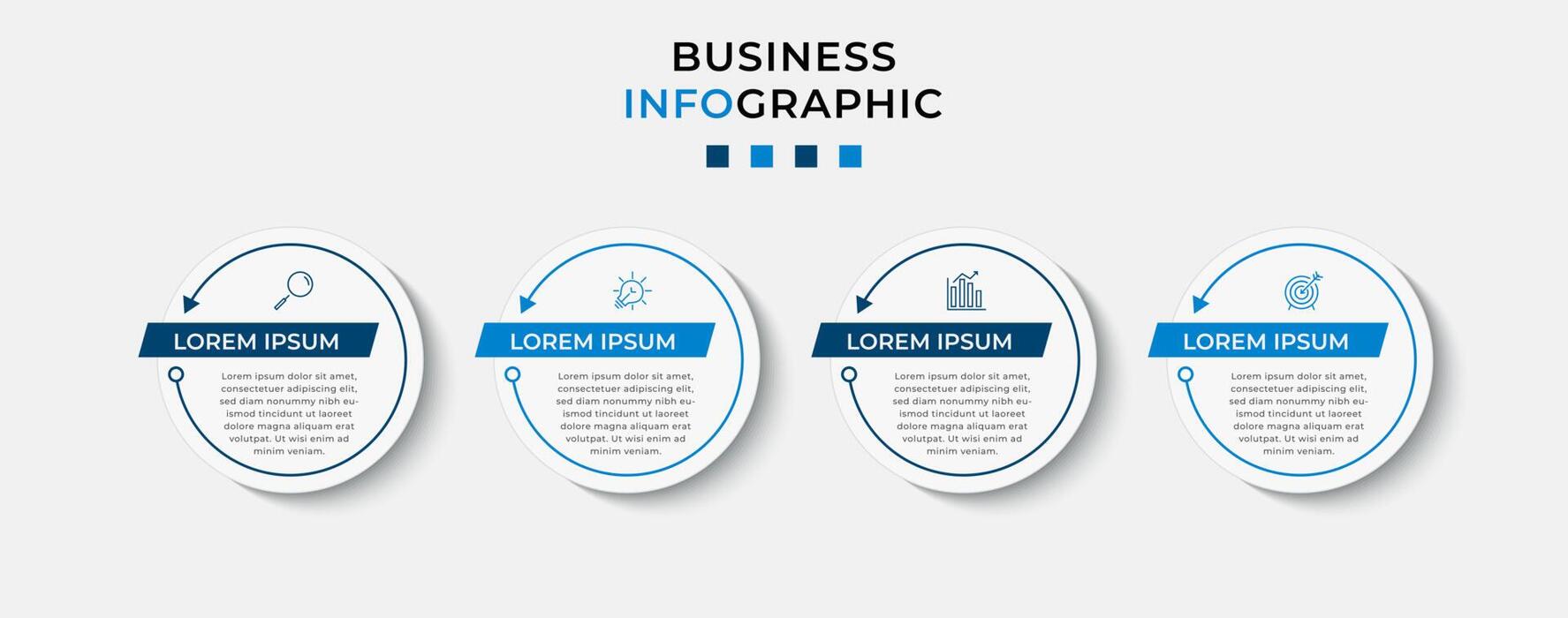 BUSINESS
INFOGRAPHIC

LOREM IPSUM

Lorem ipsum dolor sit amet, consectetuer adipiscing elit, sed diam nonummy nibh euismod tincidunt ut laoreet dolore magna aliquam erat volutpat. Ut wisi enim ad minim veniam.

LOREM IPSUM

Lorem ipsum dolor sit amet, consectetuer adipiscing elit, sed diam nonummy nibh euismod tincidunt ut laoreet dolore magna aliquam erat volutpat. Ut wisi enim ad minim veniam.

LOREM IPSUM

Lorem ipsum dolor sit amet, consectetuer adipiscing elit, sed diam nonummy nibh euismod tincidunt ut laoreet dolore magna aliquam erat volutpat. Ut wisi enim ad minim veniam.

LOREM IPSUM

Lorem ipsum dolor sit amet, consectetuer adipiscing elit, sed diam nonummy nibh euismod tincidunt ut laoreet dolore magna aliquam erat volutpat. Ut wisi enim ad minim veniam.