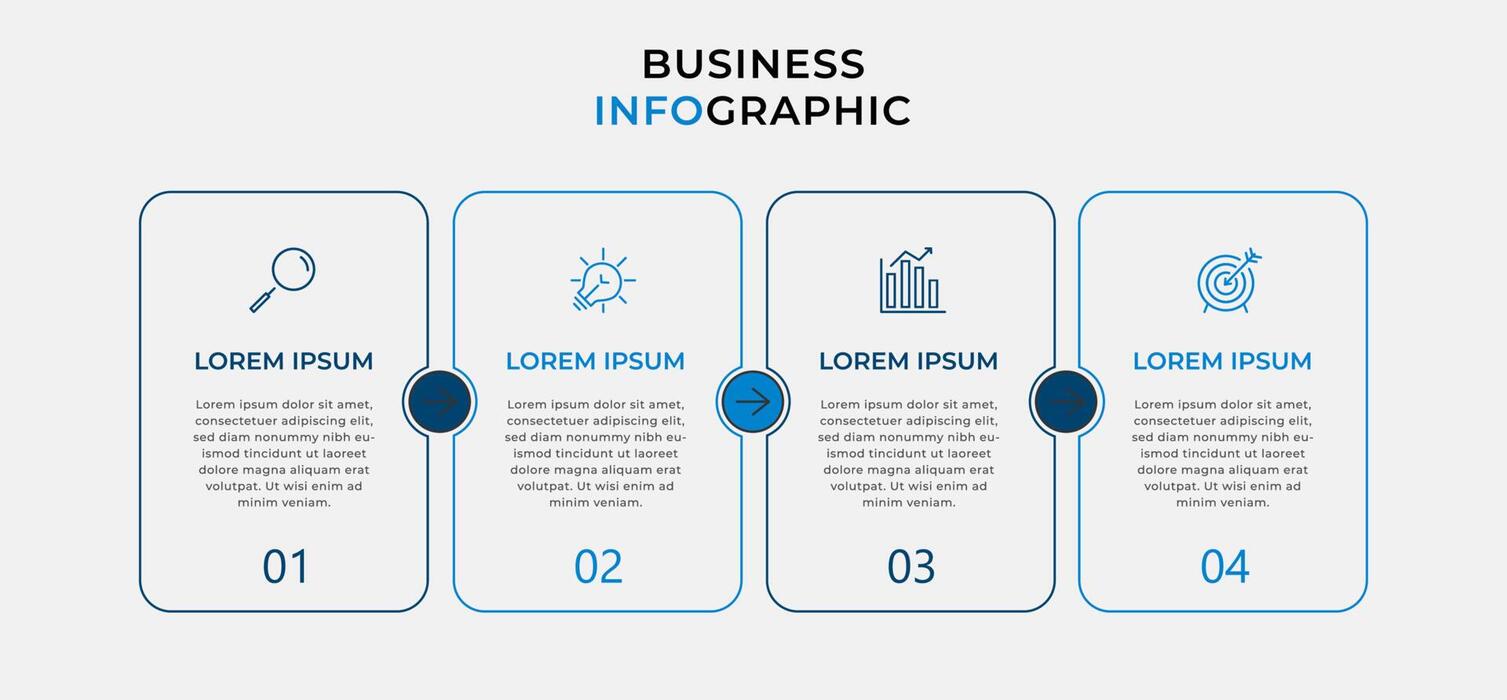 BUSINESS
INFOGRAPHIC

LOREM IPSUM

Lorem ipsum dolor sit amet, consectetuer adipiscing elit, sed diam nonummy nibh euismod tincidunt ut laoreet dolore magna aliquam erat volutpat. Ut wisi enim ad minim veniam.

01

LOREM IPSUM

Lorem ipsum dolor sit amet, consectetuer adipiscing elit, sed diam nonummy nibh euismod tincidunt ut laoreet dolore magna aliquam erat volutpat. Ut wisi enim ad minim veniam.

02

LOREM IPSUM

Lorem ipsum dolor sit amet, consectetuer adipiscing elit, sed diam nonummy nibh euismod tincidunt ut laoreet dolore magna aliquam erat volutpat. Ut wisi enim ad minim veniam.

03

LOREM IPSUM

Lorem ipsum dolor sit amet, consectetuer adipiscing elit, sed diam nonummy nibh euismod tincidunt ut laoreet dolore magna aliquam erat volutpat. Ut wisi enim ad minim veniam.

04