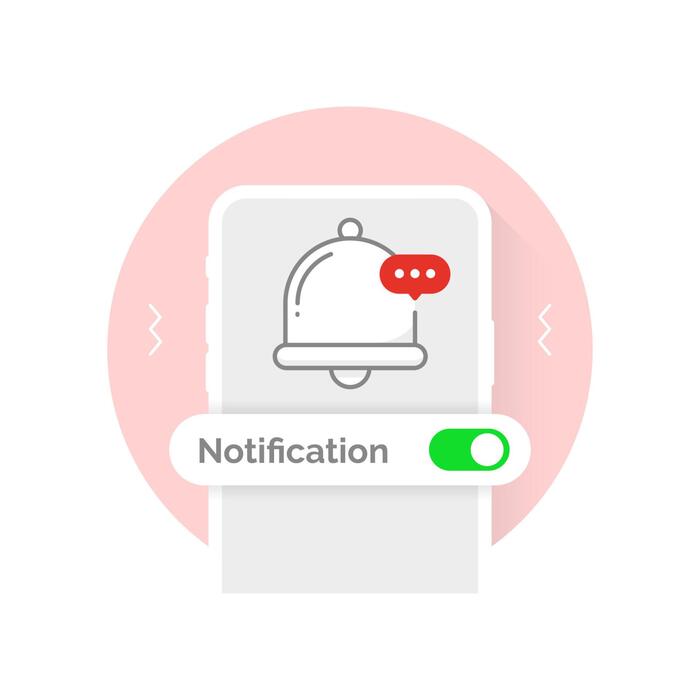 Notification