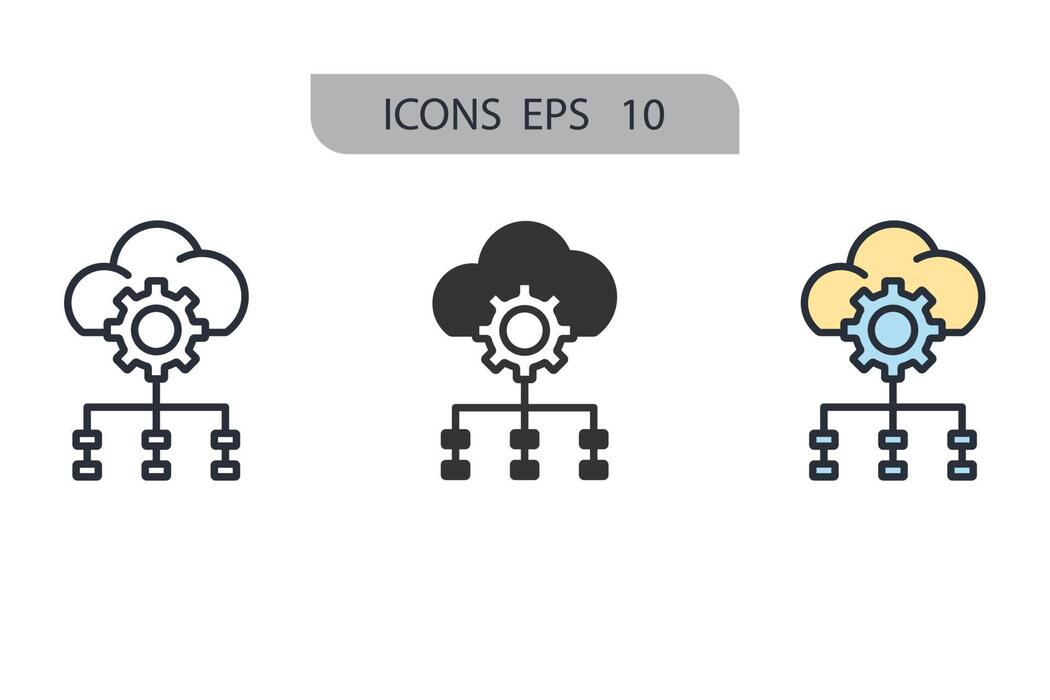 ICONS EPS 10