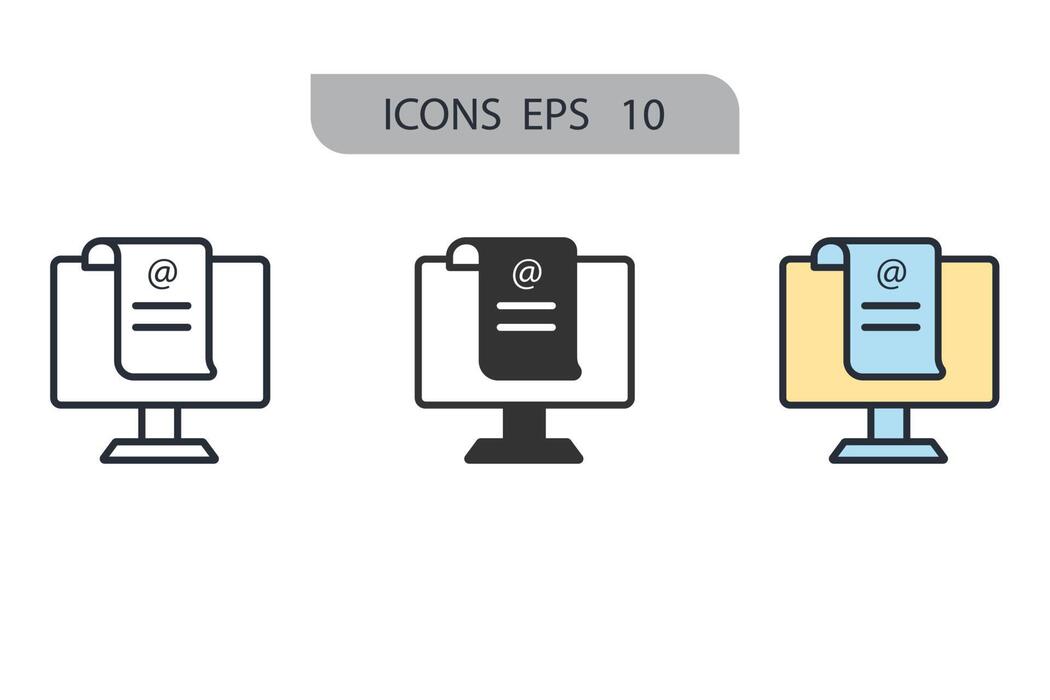 ICONS EPS 10

@

@

@