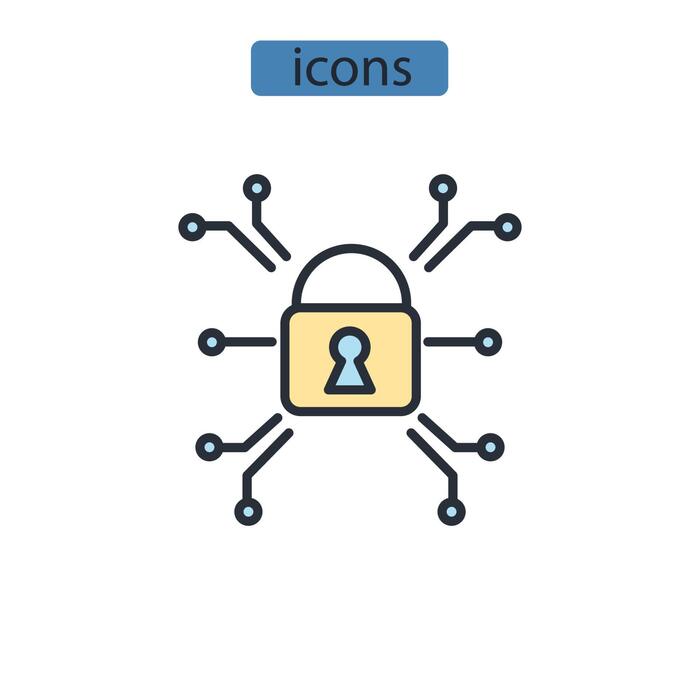 icons