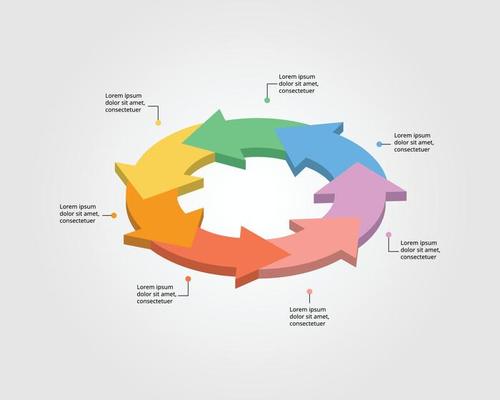 Lorem ipsum
dolor sit amet,
consectetuer

Lorem ipsum
dolor sit amet,
consectetuer

Lorem ipsum
dolor sit amet,
consectetuer

Lorem ipsum
dolor sit amet,
consectetuer

Lorem ipsum
dolor sit amet,
consectetuer

Lorem ipsum
dolor sit amet,
consectetuer

Lorem ipsum
dolor sit amet,
consectetuer