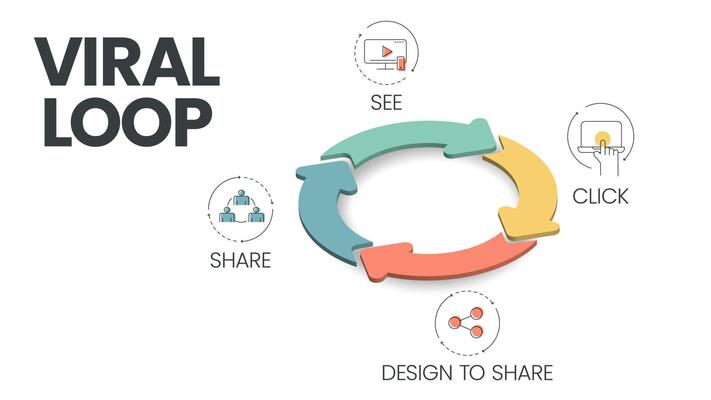 VIRAL LOOP

SEE

CLICK

DESIGN TO SHARE

SHARE