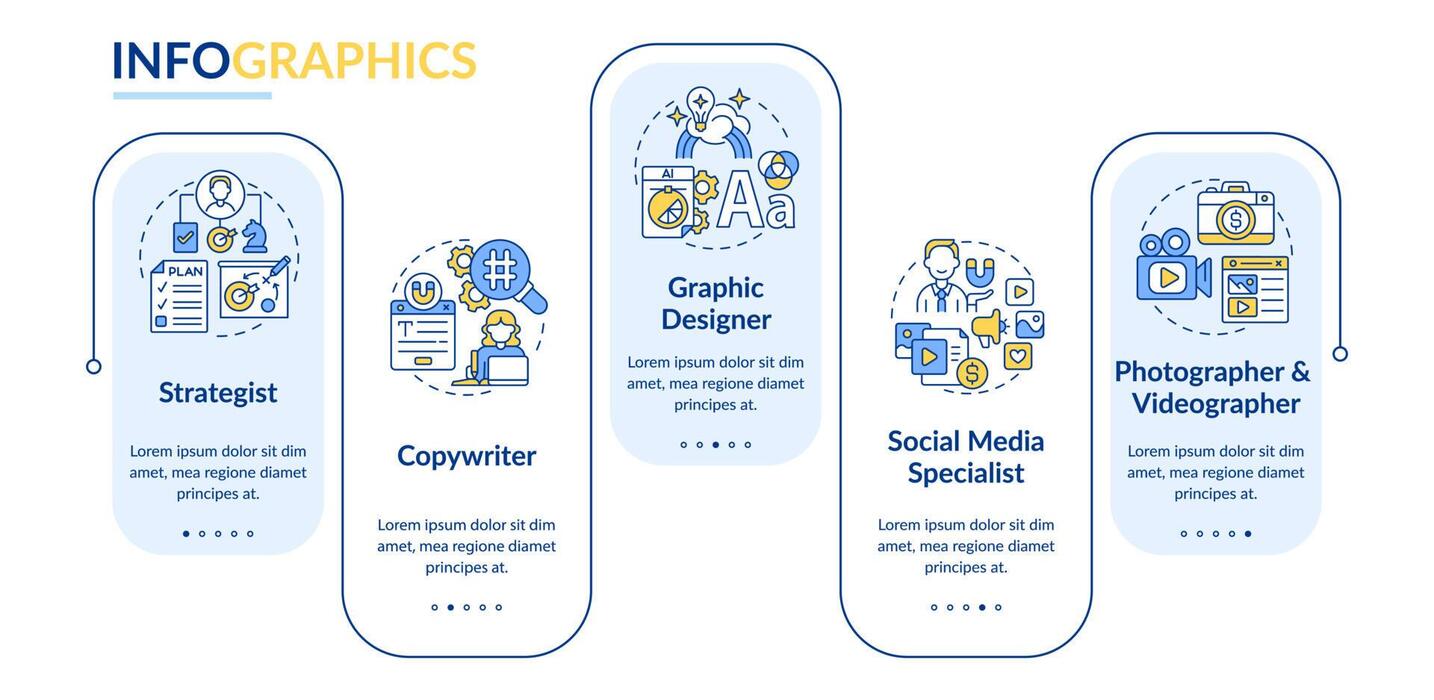 INFOGRAPHICS

PLAN

Strategist

Lorem ipsum dolor sit dim amet, mea regione diamet principes at.

T

Copywriter

Lorem ipsum dolor sit dim amet, mea regione diamet principes at.

AI

Aa

Graphic Designer

Lorem ipsum dolor sit dim amet, mea regione diamet principes at.

Social Media Specialist

Lorem ipsum dolor sit dim amet, mea regione diamet principes at.

Photographer & Videographer

Lorem ipsum dolor sit dim amet, mea regione diamet principes at.