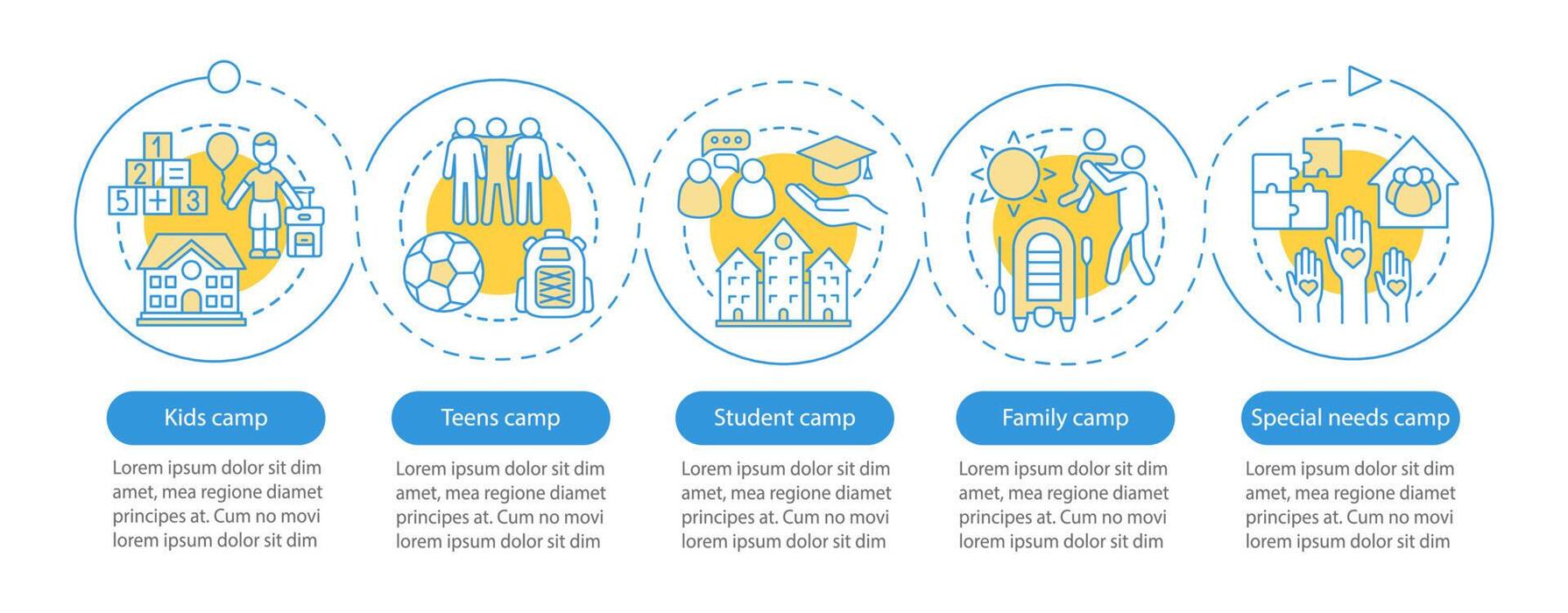 1
2 =
5 + 3

Kids camp

Lorem ipsum dolor sit dim amet, mea regione diamet principes at. Cum no movi lorem ipsum dolor sit dim

Teens camp

Lorem ipsum dolor sit dim amet, mea regione diamet principes at. Cum no movi lorem ipsum dolor sit dim

Student camp

Lorem ipsum dolor sit dim amet, mea regione diamet principes at. Cum no movi lorem ipsum dolor sit dim

Family camp

Lorem ipsum dolor sit dim amet, mea regione diamet principes at. Cum no movi lorem ipsum dolor sit dim

Special needs camp

Lorem ipsum dolor sit dim amet, mea regione diamet principes at. Cum no movi lorem ipsum dolor sit dim