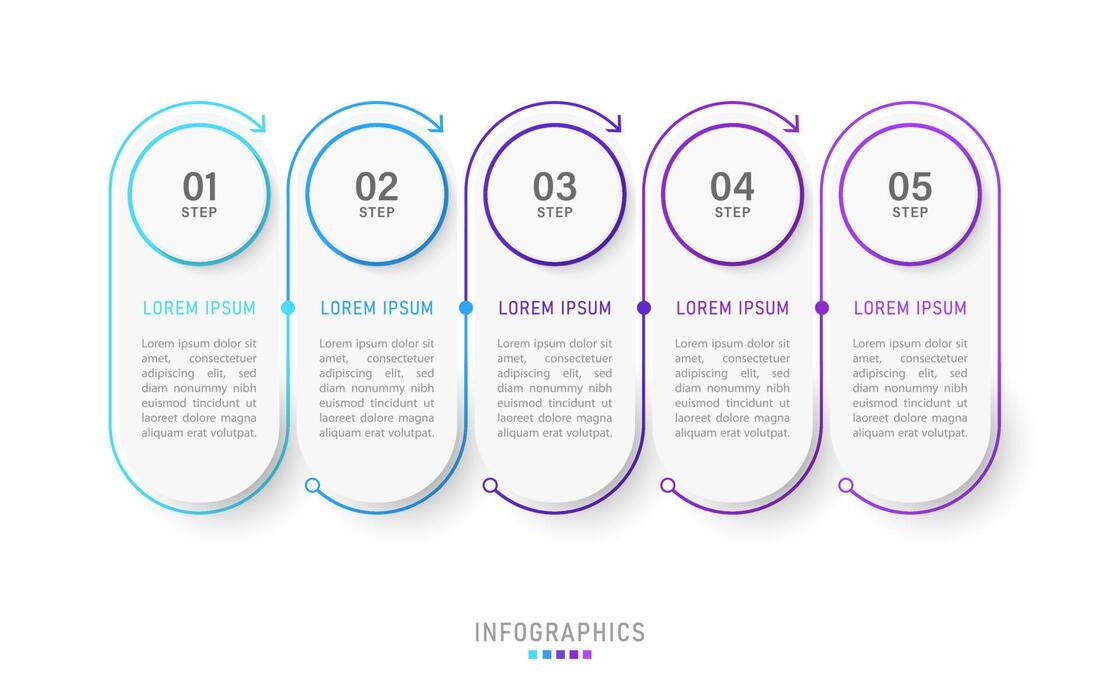 01
STEP

LOREM IPSUM

Lorem ipsum dolor sit amet, consectetuer adipiscing elit, sed diam nonummy nibh euismod tincidunt ut laoreet dolore magna aliquam erat volutpat.

02
STEP

LOREM IPSUM

Lorem ipsum dolor sit amet, consectetuer adipiscing elit, sed diam nonummy nibh euismod tincidunt ut laoreet dolore magna aliquam erat volutpat.

03
STEP

LOREM IPSUM

Lorem ipsum dolor sit amet, consectetuer adipiscing elit, sed diam nonummy nibh euismod tincidunt ut laoreet dolore magna aliquam erat volutpat.

04
STEP

LOREM IPSUM

Lorem ipsum dolor sit amet, consectetuer adipiscing elit, sed diam nonummy nibh euismod tincidunt ut laoreet dolore magna aliquam erat volutpat.

05
STEP

LOREM IPSUM

Lorem ipsum dolor sit amet, consectetuer adipiscing elit, sed diam nonummy nibh euismod tincidunt ut laoreet dolore magna aliquam erat volutpat.

INFOGRAPHICS