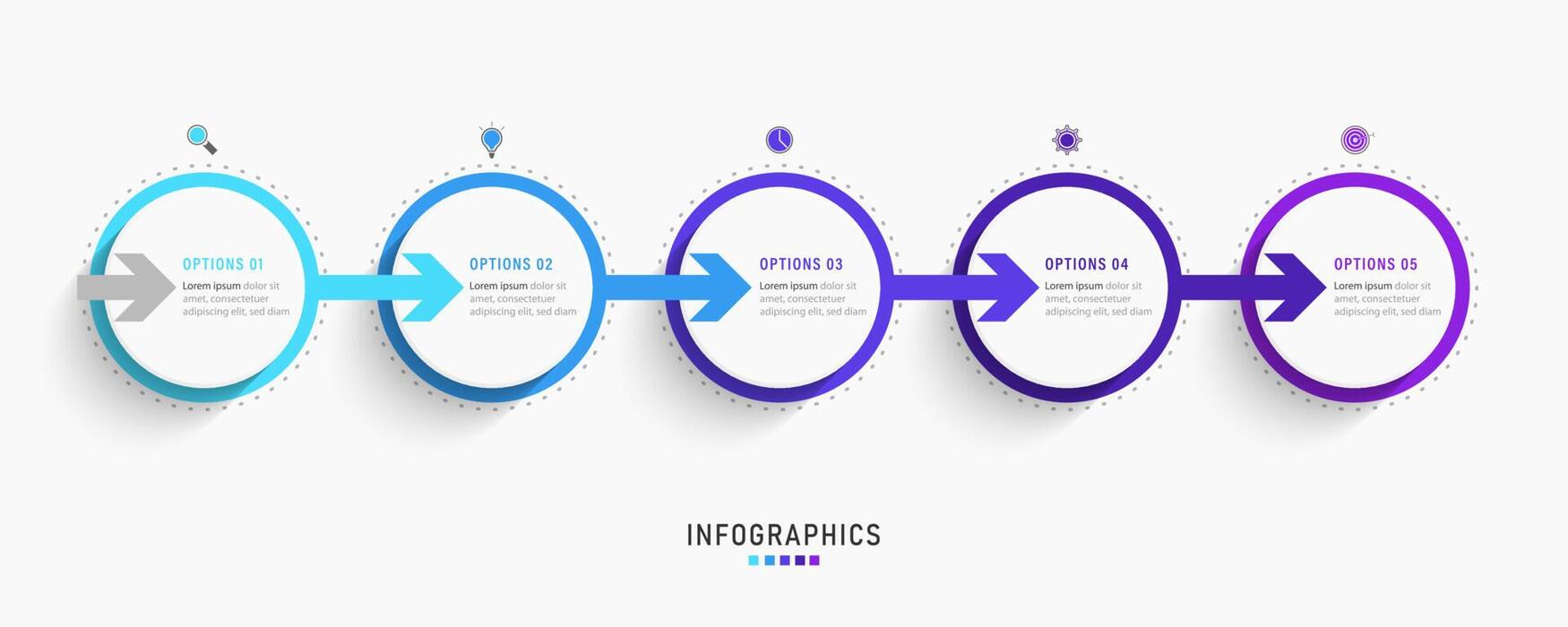 OPTIONS 01
Lorem ipsum dolor sit amet, consectetuer adipiscing elit, sed diam

OPTIONS 02
Lorem ipsum dolor sit amet, consectetuer adipiscing elit, sed diam

OPTIONS 03
Lorem ipsum dolor sit amet, consectetuer adipiscing elit, sed diam

OPTIONS 04
Lorem ipsum dolor sit amet, consectetuer adipiscing elit, sed diam

OPTIONS 05
Lorem ipsum dolor sit amet, consectetuer adipiscing elit, sed diam

INFOGRAPHICS