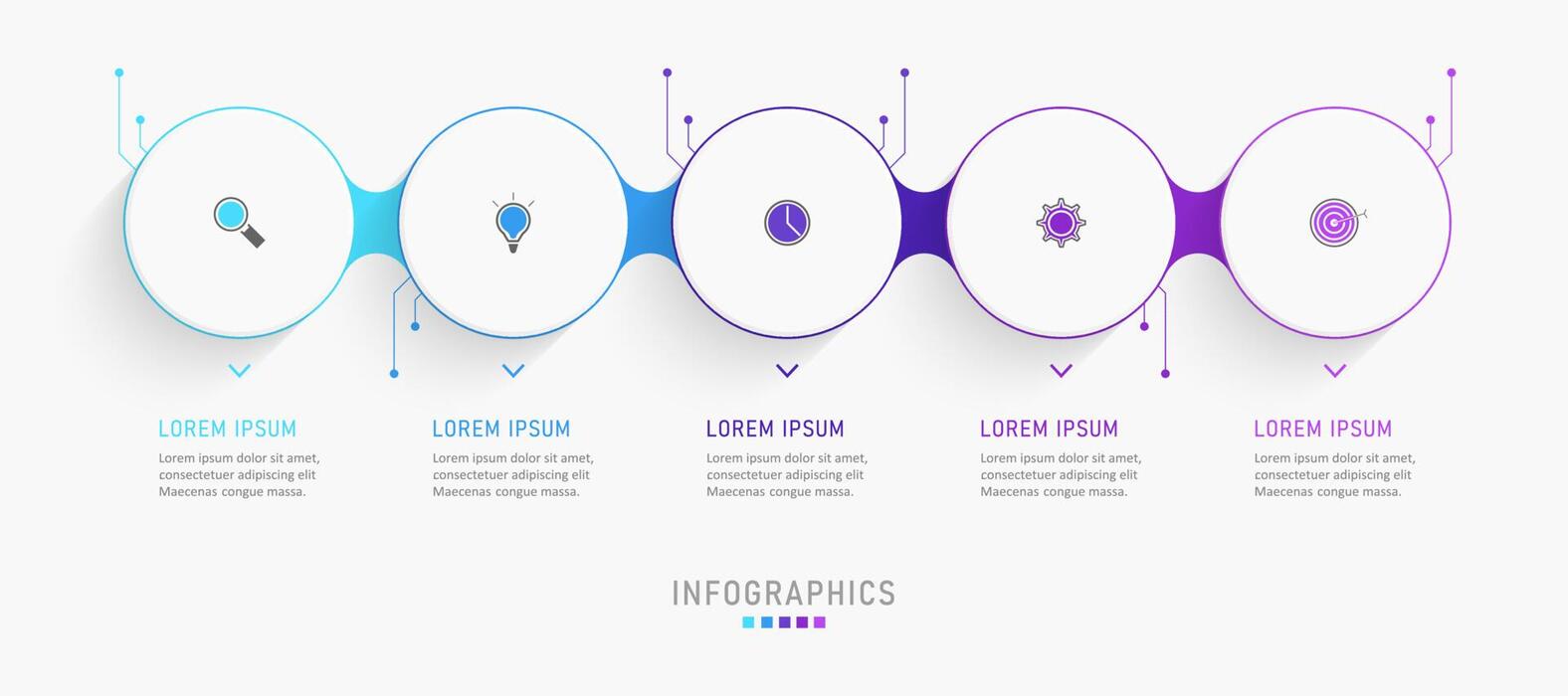 LOREM IPSUM
Lorem ipsum dolor sit amet, consectetuer adipiscing elit Maecenas congue massa.

LOREM IPSUM
Lorem ipsum dolor sit amet, consectetuer adipiscing elit Maecenas congue massa.

LOREM IPSUM
Lorem ipsum dolor sit amet, consectetuer adipiscing elit Maecenas congue massa.

LOREM IPSUM
Lorem ipsum dolor sit amet, consectetuer adipiscing elit Maecenas congue massa.

LOREM IPSUM
Lorem ipsum dolor sit amet, consectetuer adipiscing elit Maecenas congue massa.

INFOGRAPHICS