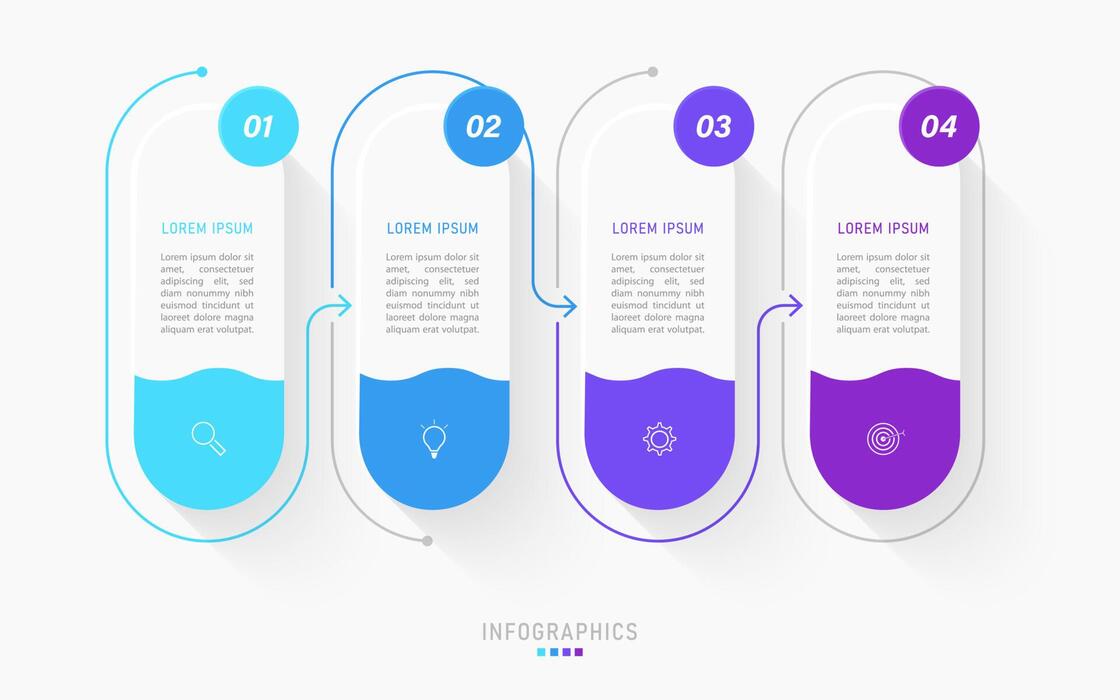 01

LOREM IPSUM

Lorem ipsum dolor sit amet, consectetuer adipiscing elit, sed diam nonummy nibh euismod tincidunt ut laoreet dolore magna aliquam erat volutpat.

02

LOREM IPSUM

Lorem ipsum dolor sit amet, consectetuer adipiscing elit, sed diam nonummy nibh euismod tincidunt ut laoreet dolore magna aliquam erat volutpat.

03

LOREM IPSUM

Lorem ipsum dolor sit amet, consectetuer adipiscing elit, sed diam nonummy nibh euismod tincidunt ut laoreet dolore magna aliquam erat volutpat.

04

LOREM IPSUM

Lorem ipsum dolor sit amet, consectetuer adipiscing elit, sed diam nonummy nibh euismod tincidunt ut laoreet dolore magna aliquam erat volutpat.

INFOGRAPHICS