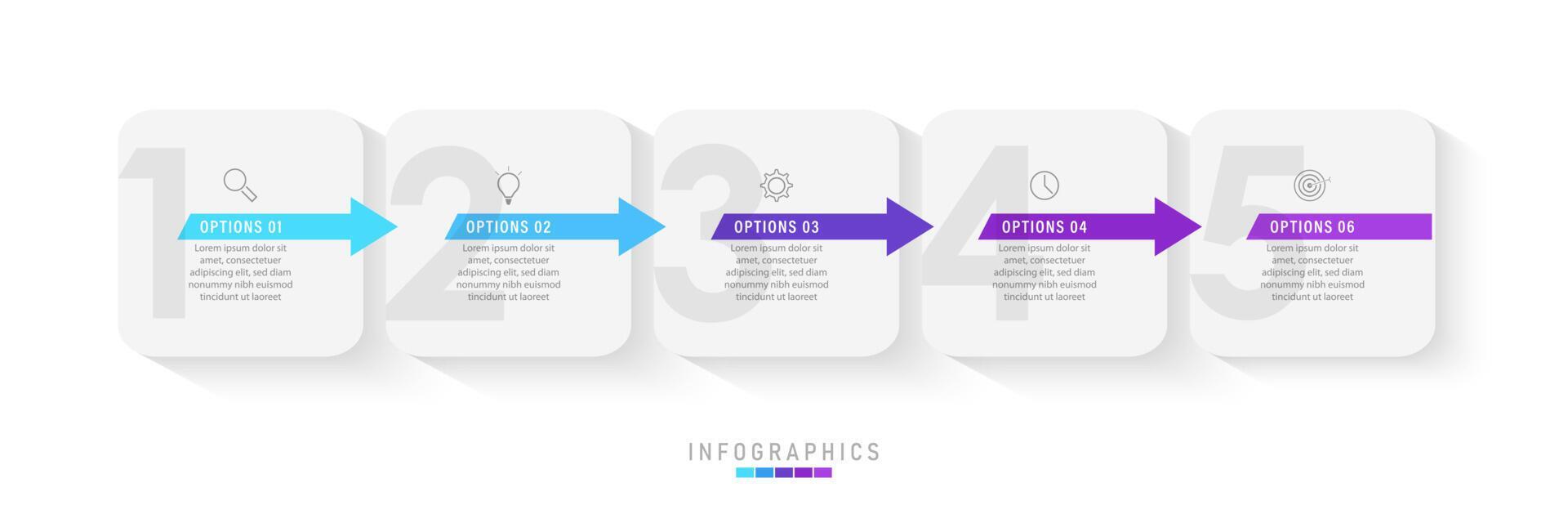 1

OPTIONS 01

Lorem ipsum dolor sit amet, consectetuer adipiscing elit, sed diam nonummy nibh euismod tincidunt ut laoreet

2

OPTIONS 02

Lorem ipsum dolor sit amet, consectetuer adipiscing elit, sed diam nonummy nibh euismod tincidunt ut laoreet

3

OPTIONS 03

Lorem ipsum dolor sit amet, consectetuer adipiscing elit, sed diam nonummy nibh euismod tincidunt ut laoreet

4

OPTIONS 04

Lorem ipsum dolor sit amet, consectetuer adipiscing elit, sed diam nonummy nibh euismod tincidunt ut laoreet

5

OPTIONS 06

Lorem ipsum dolor sit amet, consectetuer adipiscing elit, sed diam nonummy nibh euismod tincidunt ut laoreet

INFOGRAPHICS