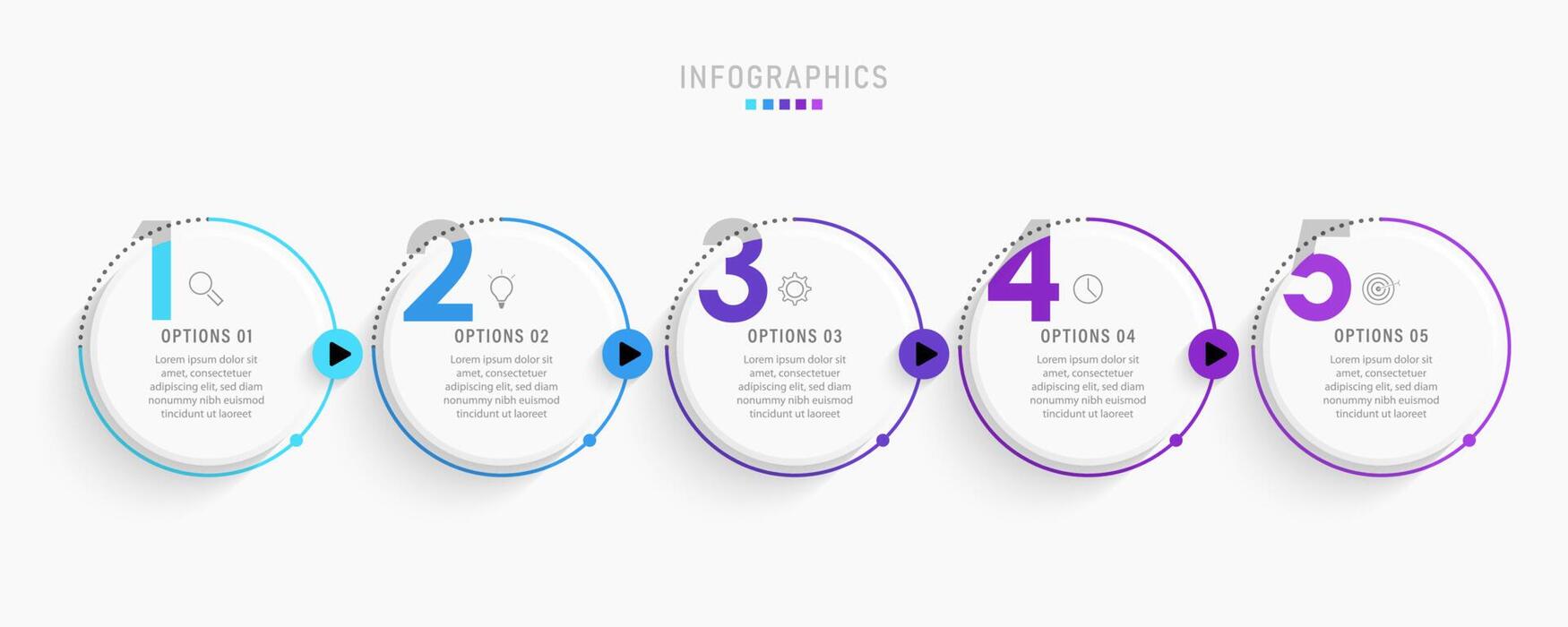 INFOGRAPHICS

1
OPTIONS 01
Lorem ipsum dolor sit amet, consectetuer adipiscing elit, sed diam nonummy nibh euismod tincidunt ut laoreet

2
OPTIONS 02
Lorem ipsum dolor sit amet, consectetuer adipiscing elit, sed diam nonummy nibh euismod tincidunt ut laoreet

3
OPTIONS 03
Lorem ipsum dolor sit amet, consectetuer adipiscing elit, sed diam nonummy nibh euismod tincidunt ut laoreet

4
OPTIONS 04
Lorem ipsum dolor sit amet, consectetuer adipiscing elit, sed diam nonummy nibh euismod tincidunt ut laoreet

5
OPTIONS 05
Lorem ipsum dolor sit amet, consectetuer adipiscing elit, sed diam nonummy nibh euismod tincidunt ut laoreet