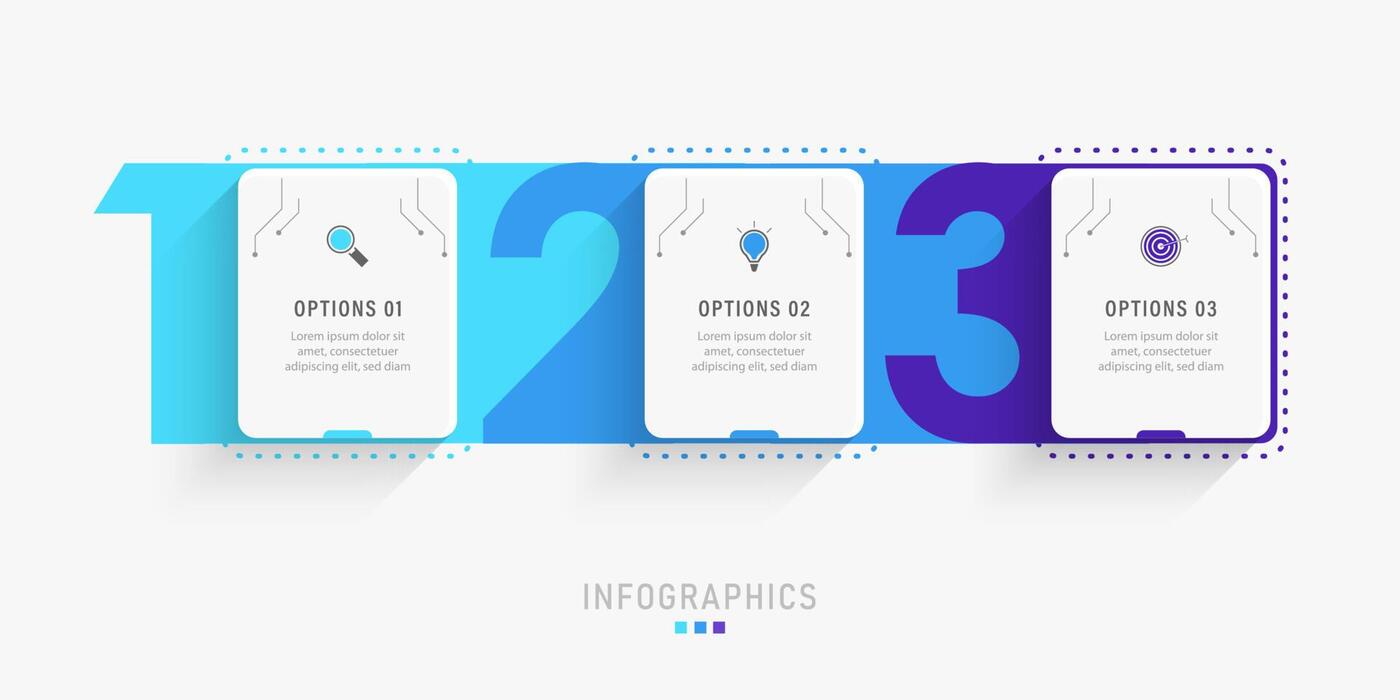 1

OPTIONS 01

Lorem ipsum dolor sit amet, consectetuer adipiscing elit, sed diam

2

OPTIONS 02

Lorem ipsum dolor sit amet, consectetuer adipiscing elit, sed diam

3

OPTIONS 03

Lorem ipsum dolor sit amet, consectetuer adipiscing elit, sed diam

INFOGRAPHICS