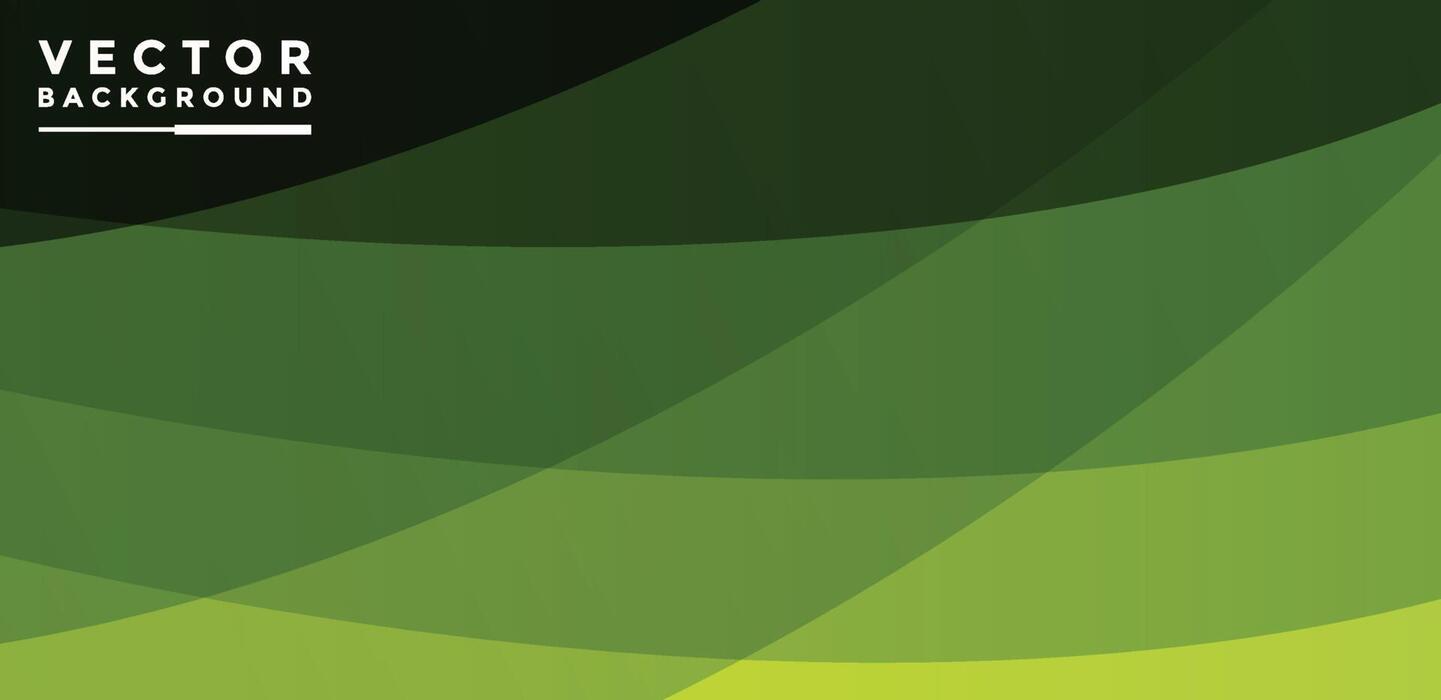 VECTOR
BACKGROUND