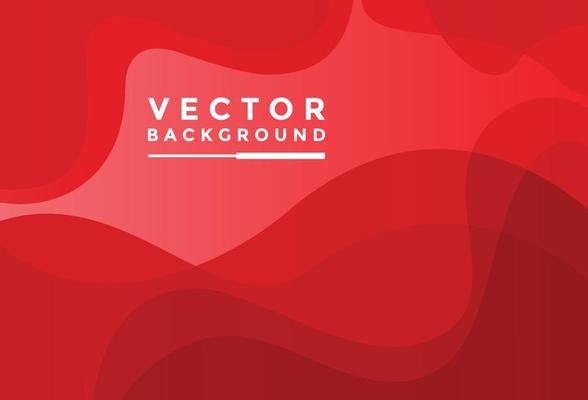 VECTOR
BACKGROUND