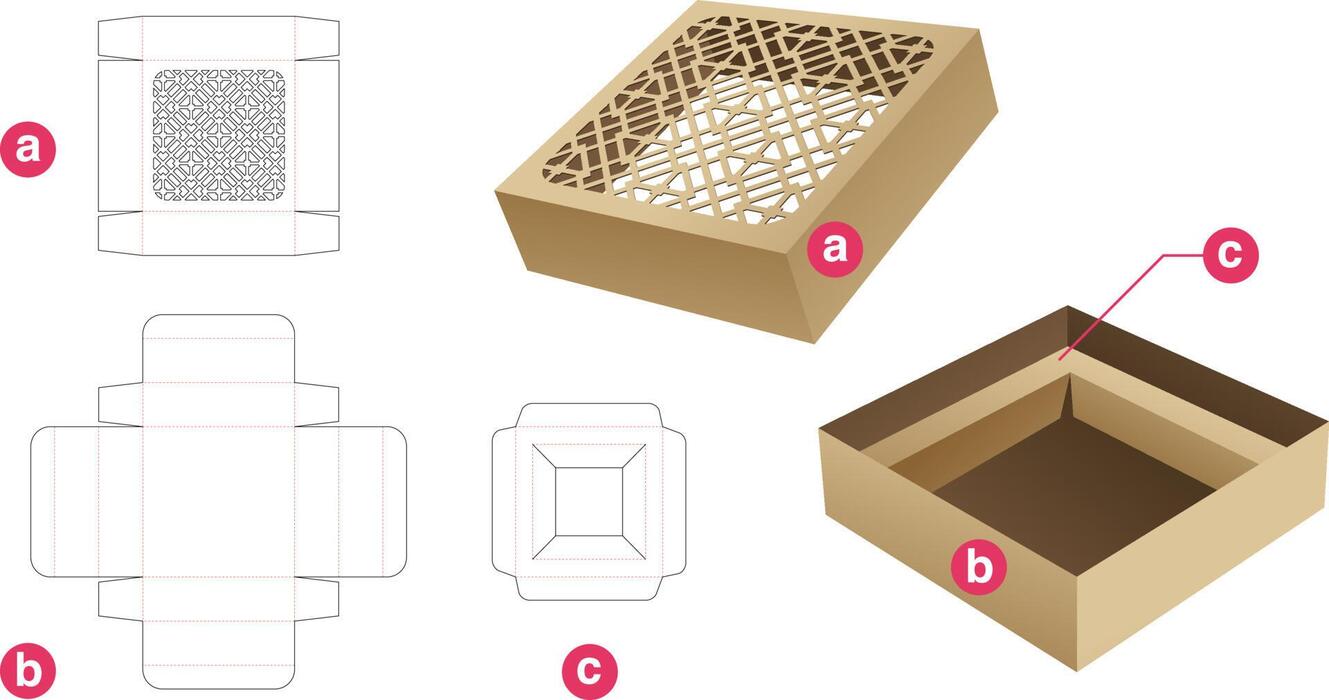 a

a

c

b

c

b