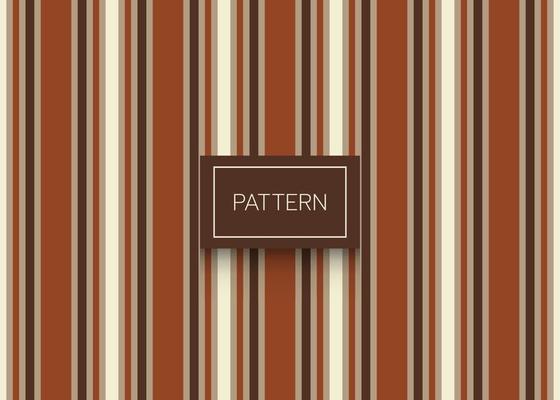 PATTERN