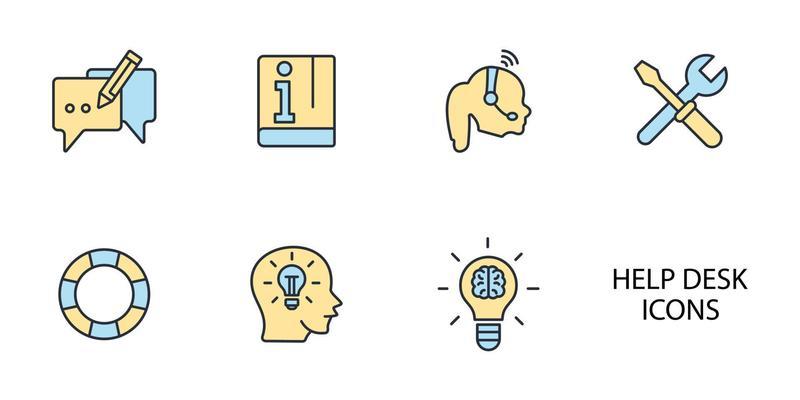 i

HELP DESK ICONS