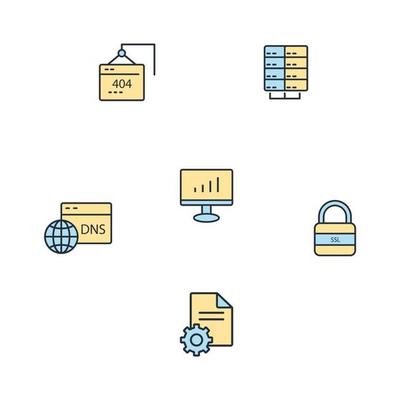 404

DNS

SSL