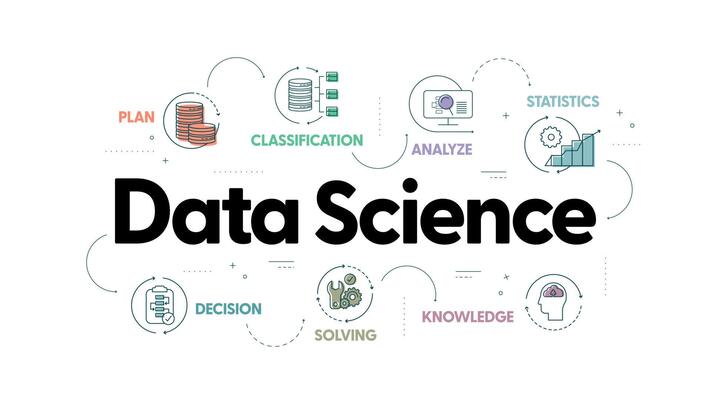 PLAN

CLASSIFICATION

ANALYZE

STATISTICS

Data Science

DECISION

SOLVING

KNOWLEDGE