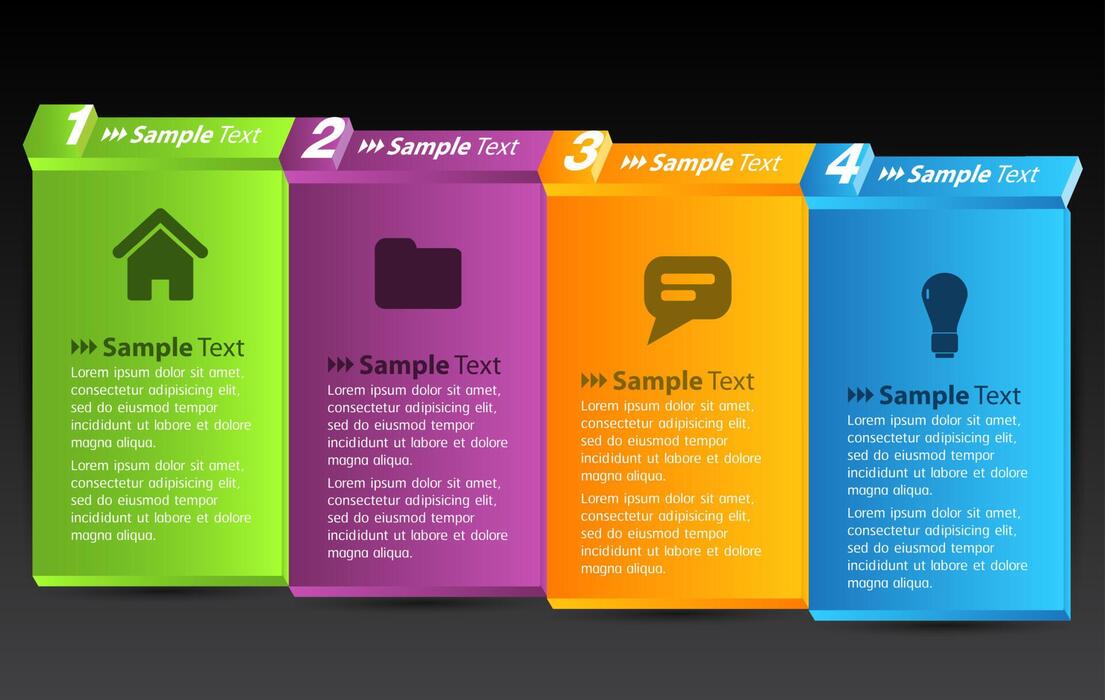 1 Sample Text

Sample Text
Lorem ipsum dolor sit amet, consectetur adipisicing elit, sed do eiusmod tempor incididunt ut labore et dolore magna aliqua.

Lorem ipsum dolor sit amet, consectetur adipisicing elit, sed do eiusmod tempor incididunt ut labore et dolore magna aliqua.

2 Sample Text

Sample Text
Lorem ipsum dolor sit amet, consectetur adipisicing elit, sed do eiusmod tempor incididunt ut labore et dolore magna aliqua.

Lorem ipsum dolor sit amet, consectetur adipisicing elit, sed do eiusmod tempor incididunt ut labore et dolore magna aliqua.

3 Sample Text

Sample Text
Lorem ipsum dolor sit amet, consectetur adipisicing elit, sed do eiusmod tempor incididunt ut labore et dolore magna aliqua.

Lorem ipsum dolor sit amet, consectetur adipisicing elit, sed do eiusmod tempor incididunt ut labore et dolore magna aliqua.

4 Sample Text

Sample Text
Lorem ipsum dolor sit amet, consectetur adipisicing elit, sed do eiusmod tempor incididunt ut labore et dolore magna aliqua.

Lorem ipsum dolor sit amet, consectetur adipisicing elit, sed do eiusmod tempor incididunt ut labore et dolore magna aliqua.