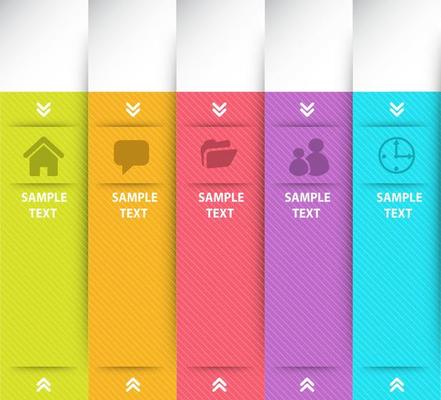 SAMPLE TEXT

SAMPLE TEXT

SAMPLE TEXT

SAMPLE TEXT

SAMPLE TEXT