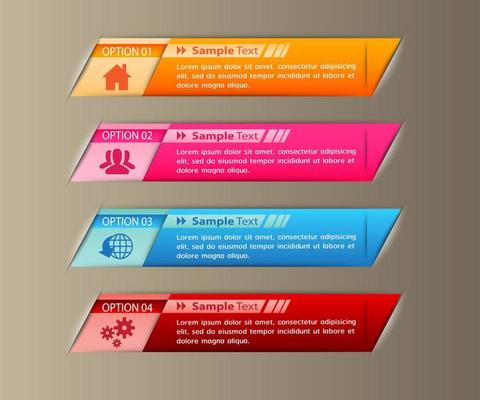 OPTION 01
Sample Text
Lorem ipsum dolor sit amet, consectetur adipisicing elit, sed do eiusmod tempor incididunt ut labore et dolore magna aliqua.

OPTION 02
Sample Text
Lorem ipsum dolor sit amet, consectetur adipisicing elit, sed do eiusmod tempor incididunt ut labore et dolore magna aliqua.

OPTION 03
Sample Text
Lorem ipsum dolor sit amet, consectetur adipisicing elit, sed do eiusmod tempor incididunt ut labore et dolore magna aliqua.

OPTION 04
Sample Text
Lorem ipsum dolor sit amet, consectetur adipisicing elit, sed do eiusmod tempor incididunt ut labore et dolore magna aliqua.