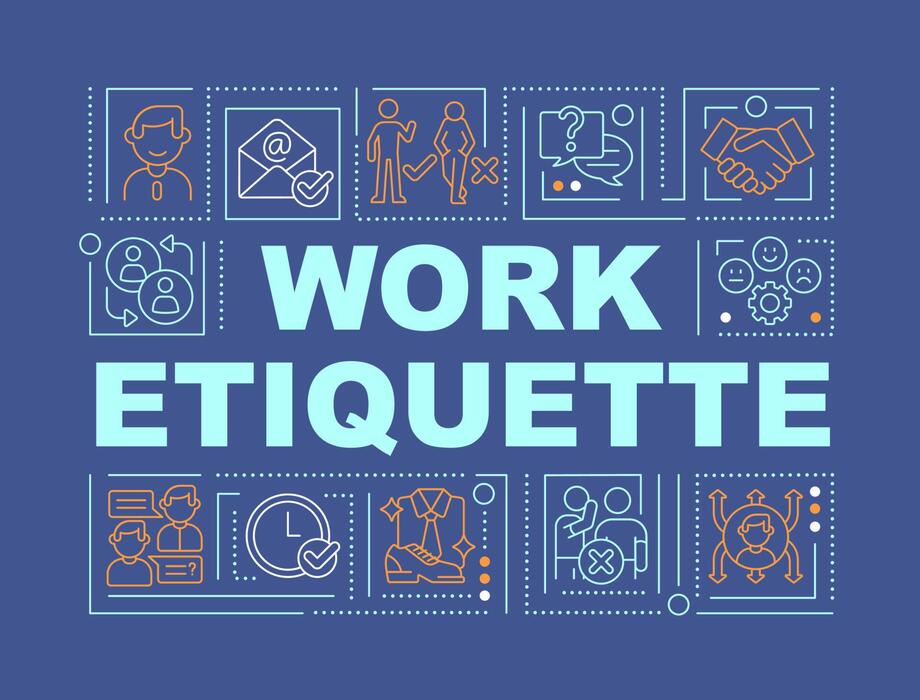 WORK
ETIQUETTE